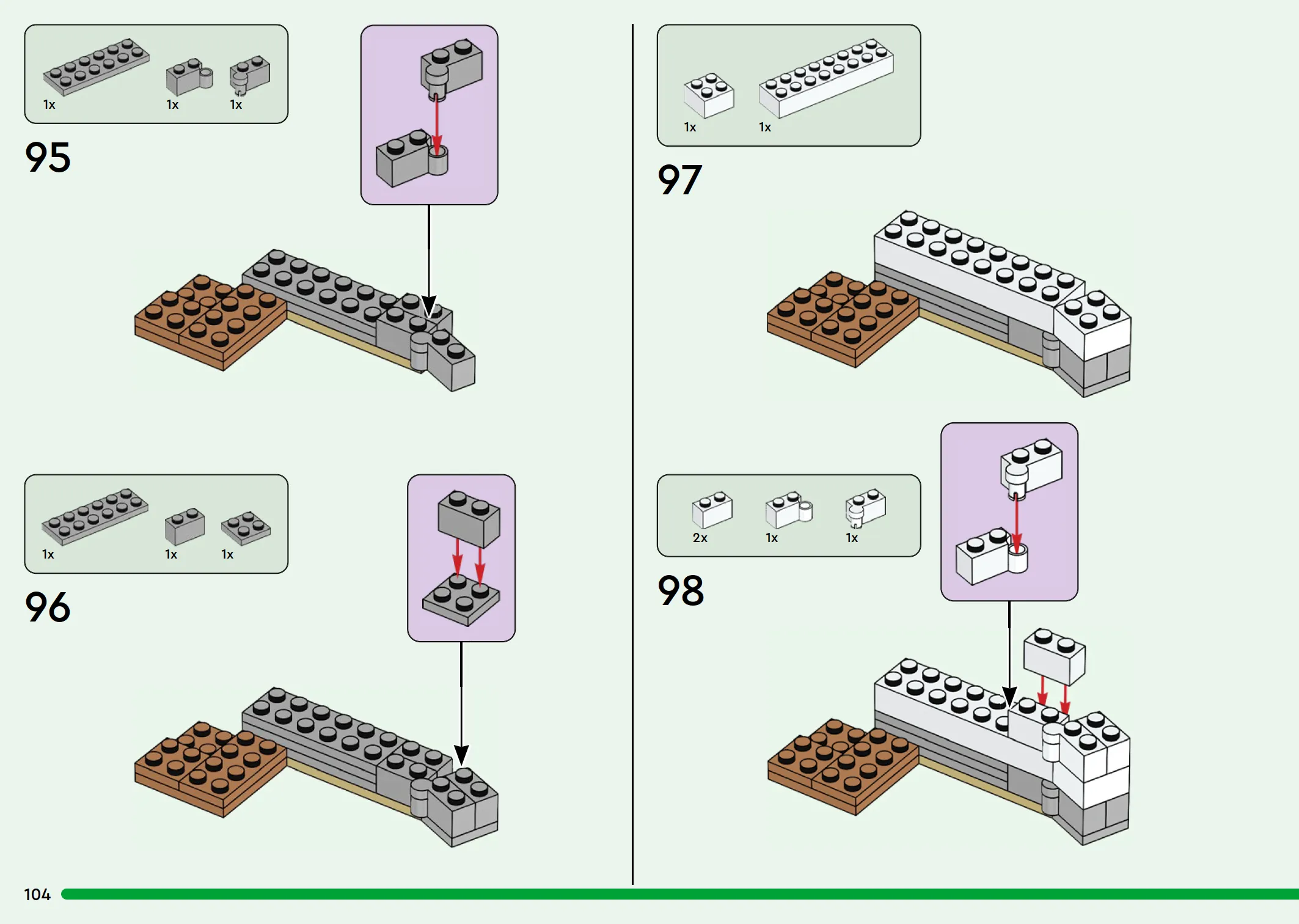 1x 1x 1x

95

1x 1x 1x

96

1x 1x

97

2x 1x 1x

98

104