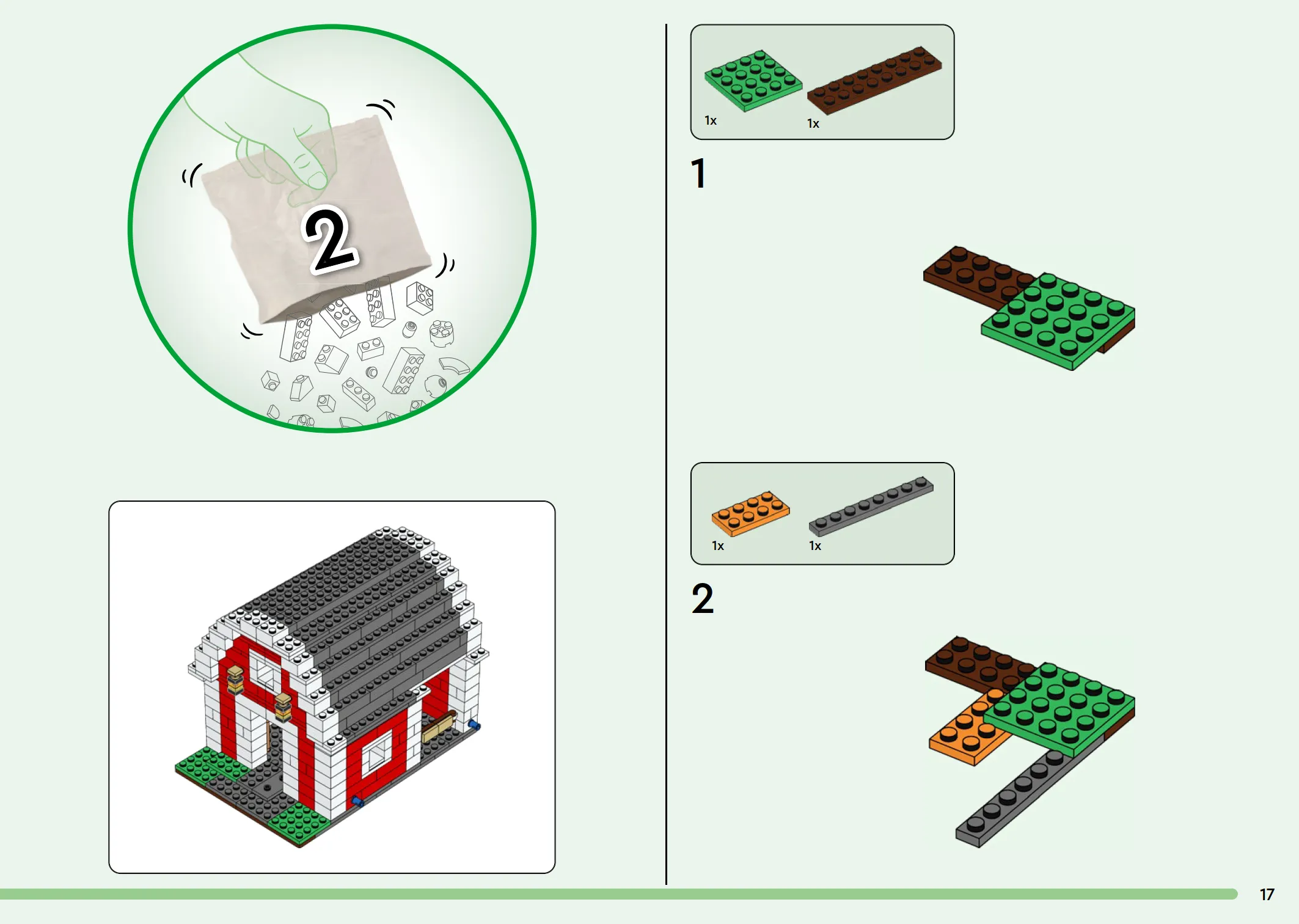 2

1x 1x

1

1x 1x

2

17