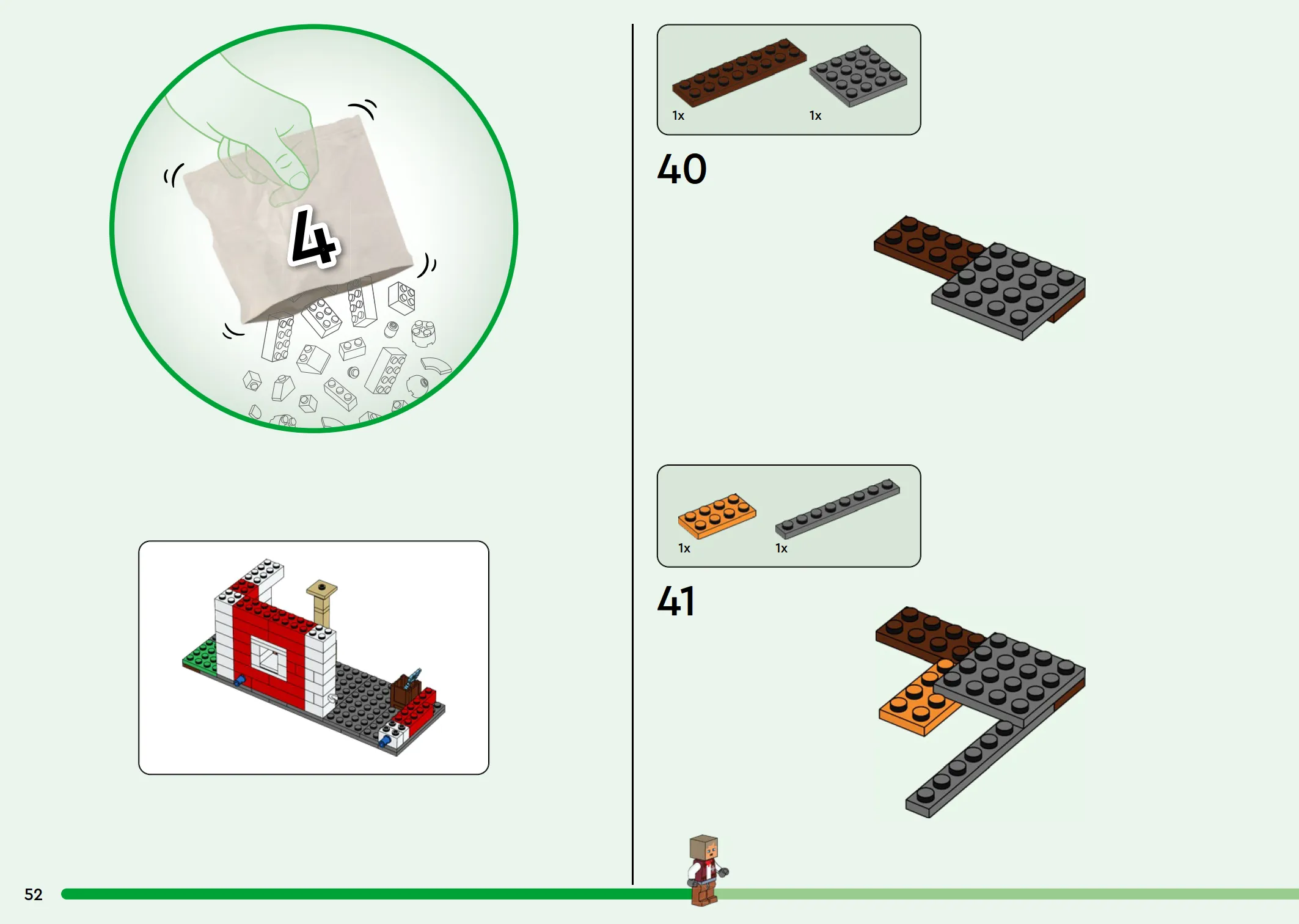 4

1x 1x

40

1x 1x

41

52