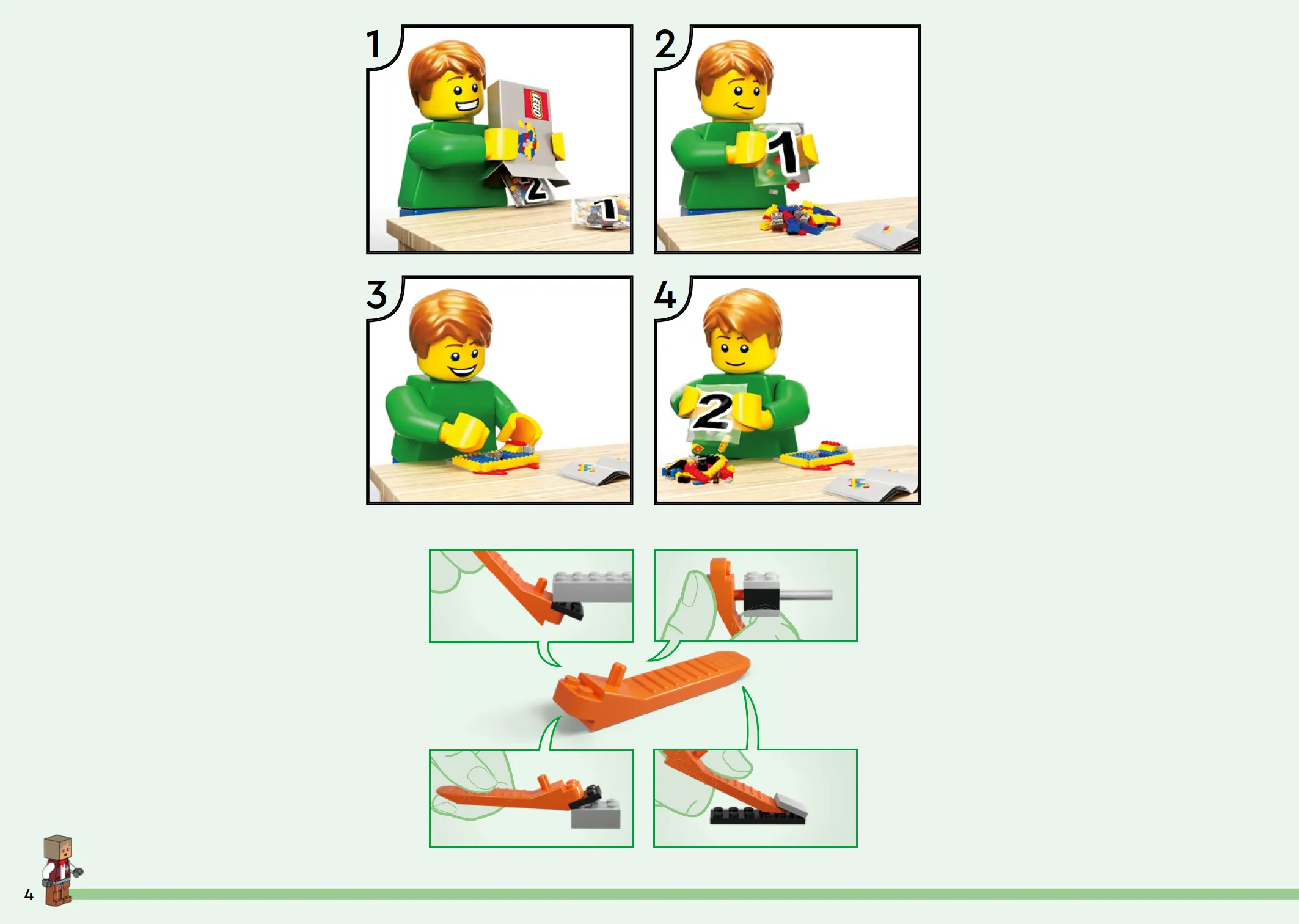 1

LEGO

2

1

2

1

3

4

2

4