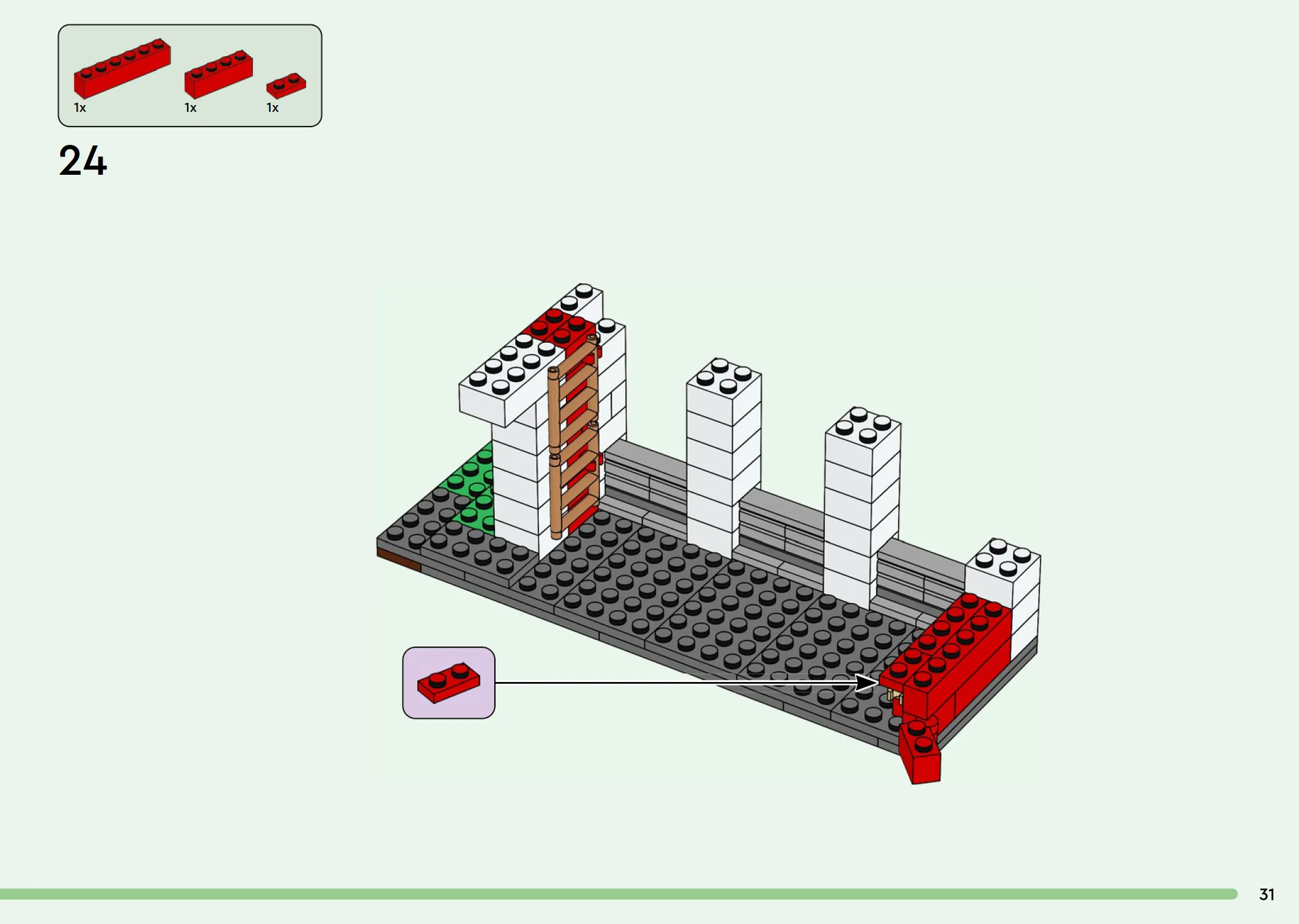 1x 1x 1x

24

31