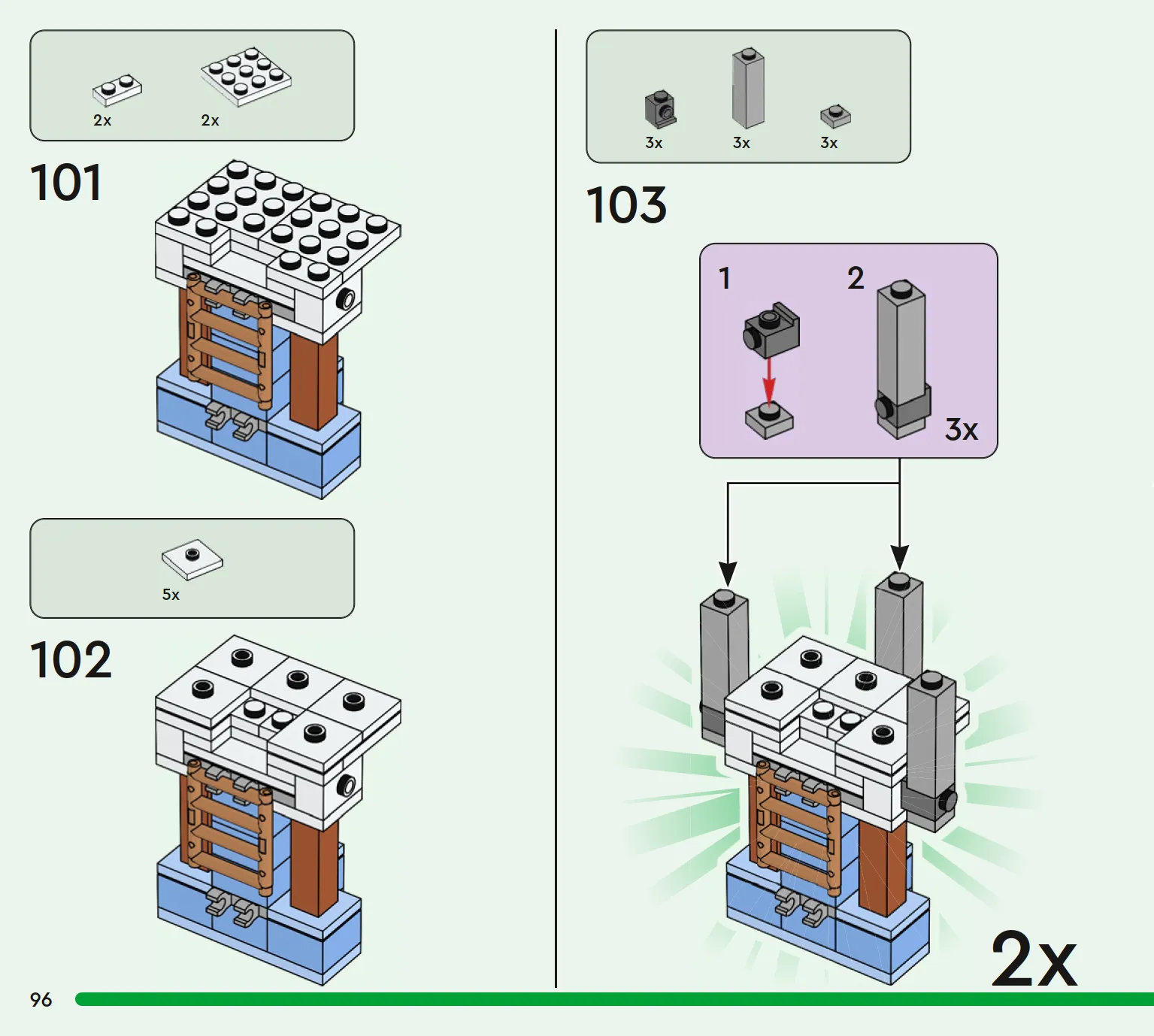 2x 2x

101

5x

102

3x 3x 3x

103

1 2

3x

2x

96