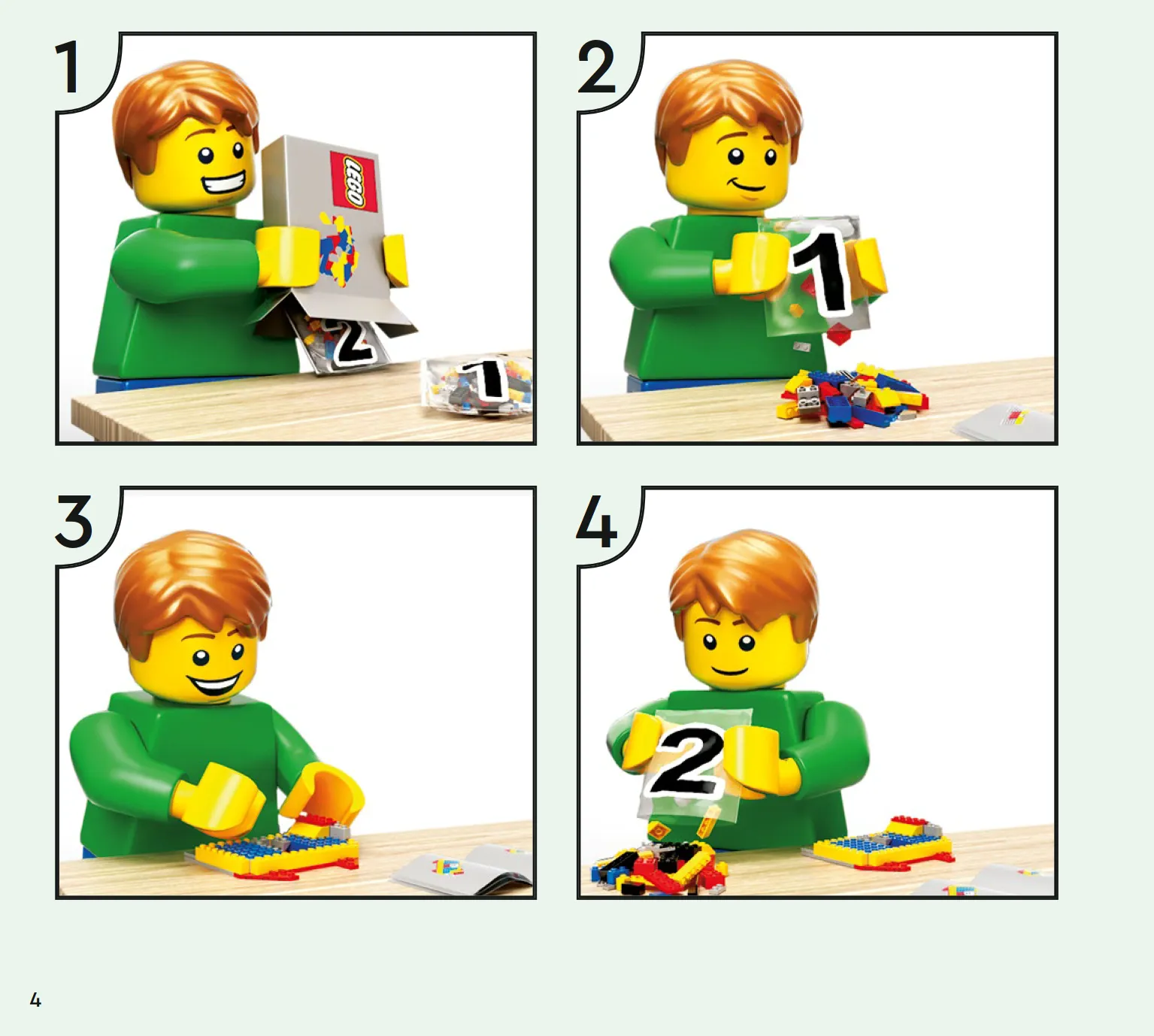 1

LEGO

2

1

2

1

3

4

2

4