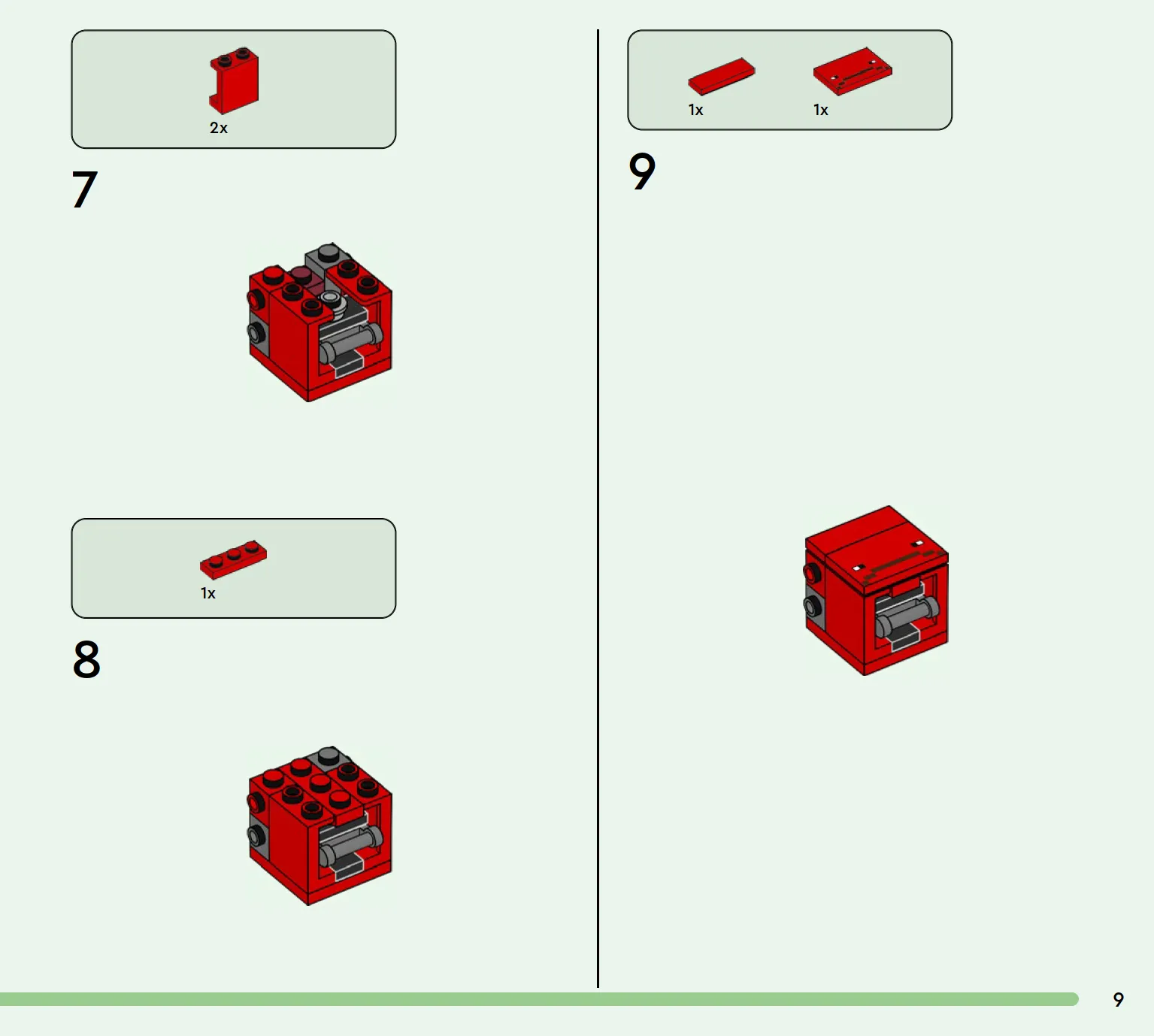 2x

7

1x

8

1x 1x

9

9