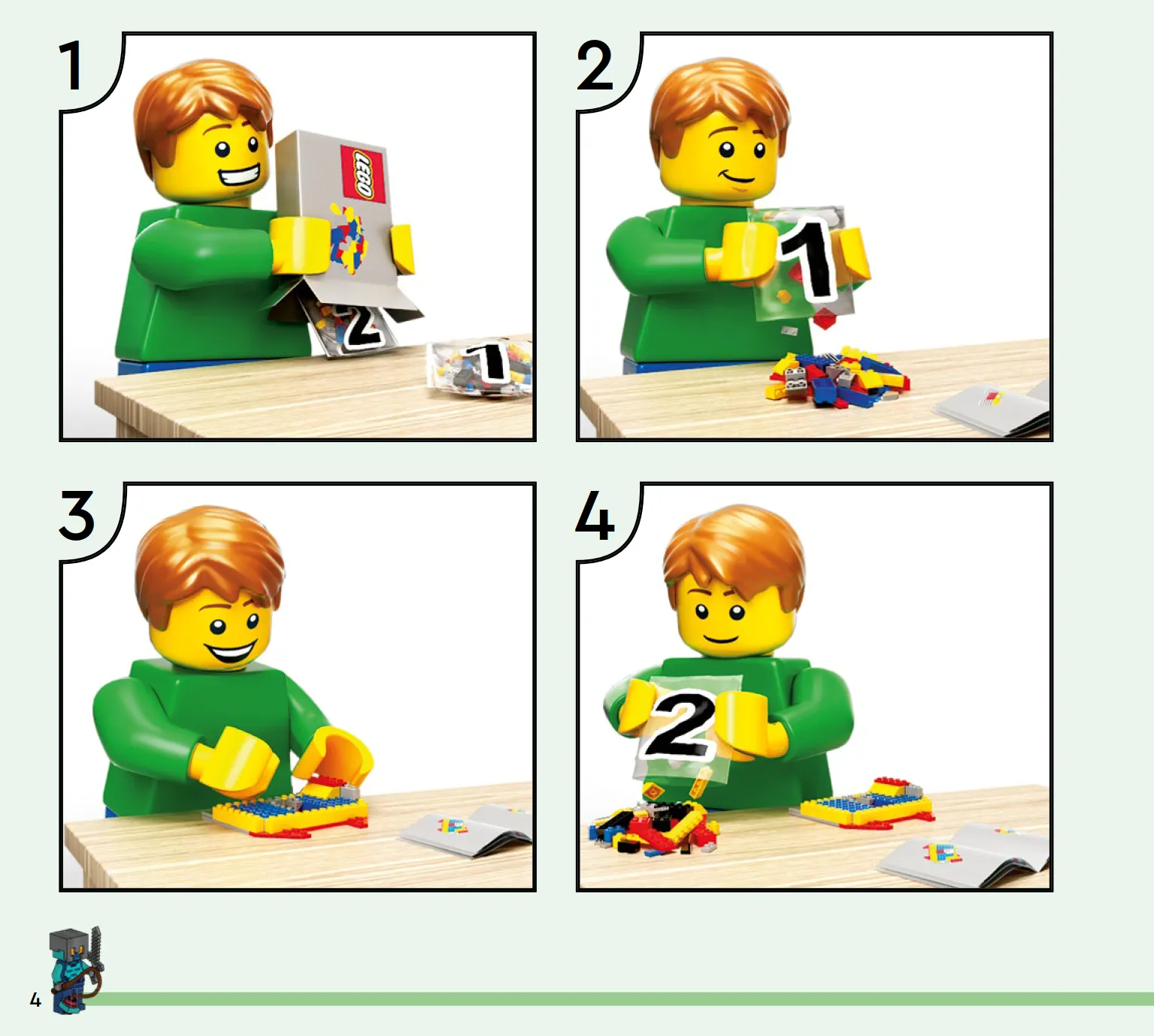 1

LEGO

2

1

2

1

3

4

2

4