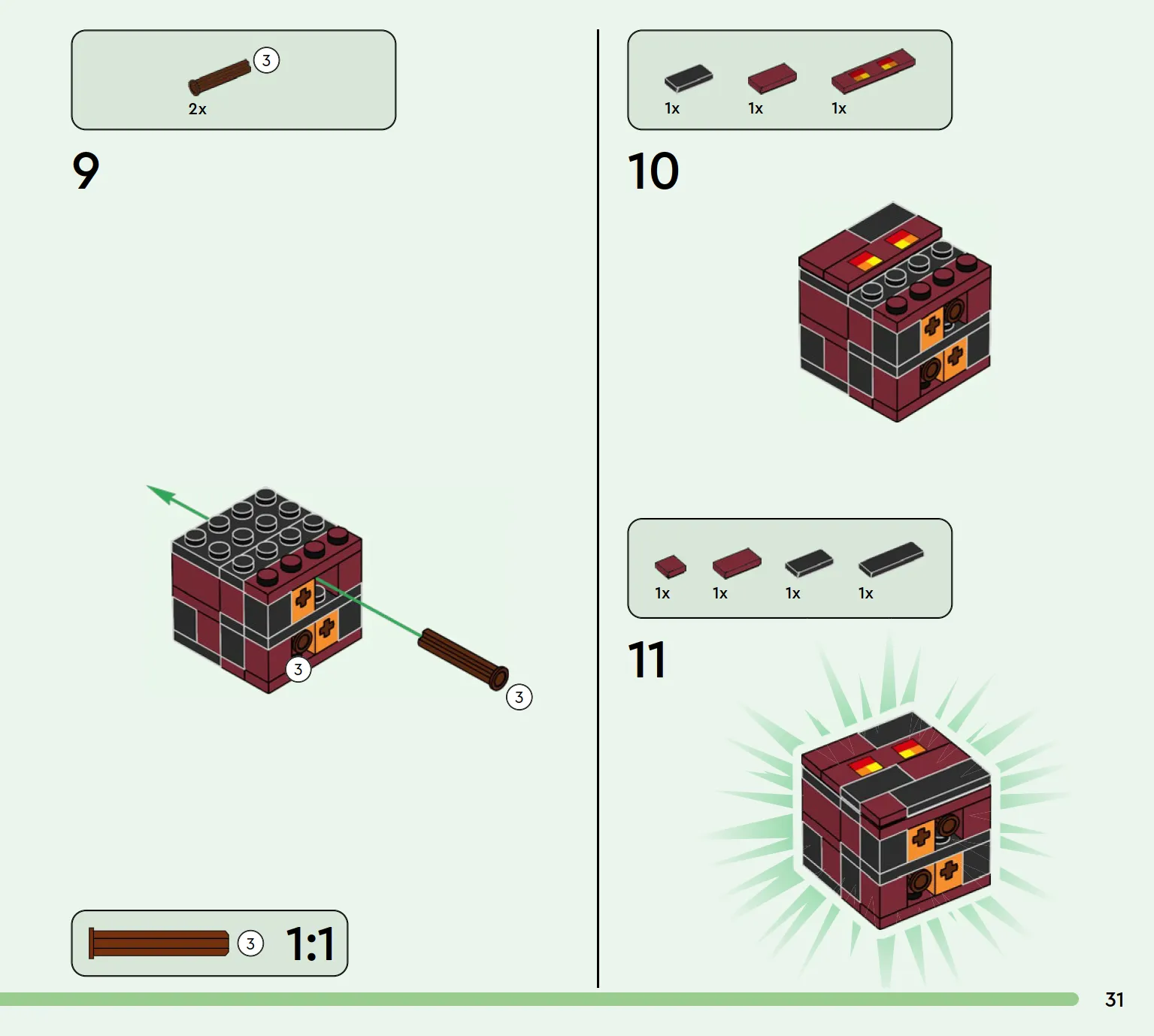 3
2x

9

3

3

3 1:1

1x 1x 1x

10

1x 1x 1x 1x

11

31