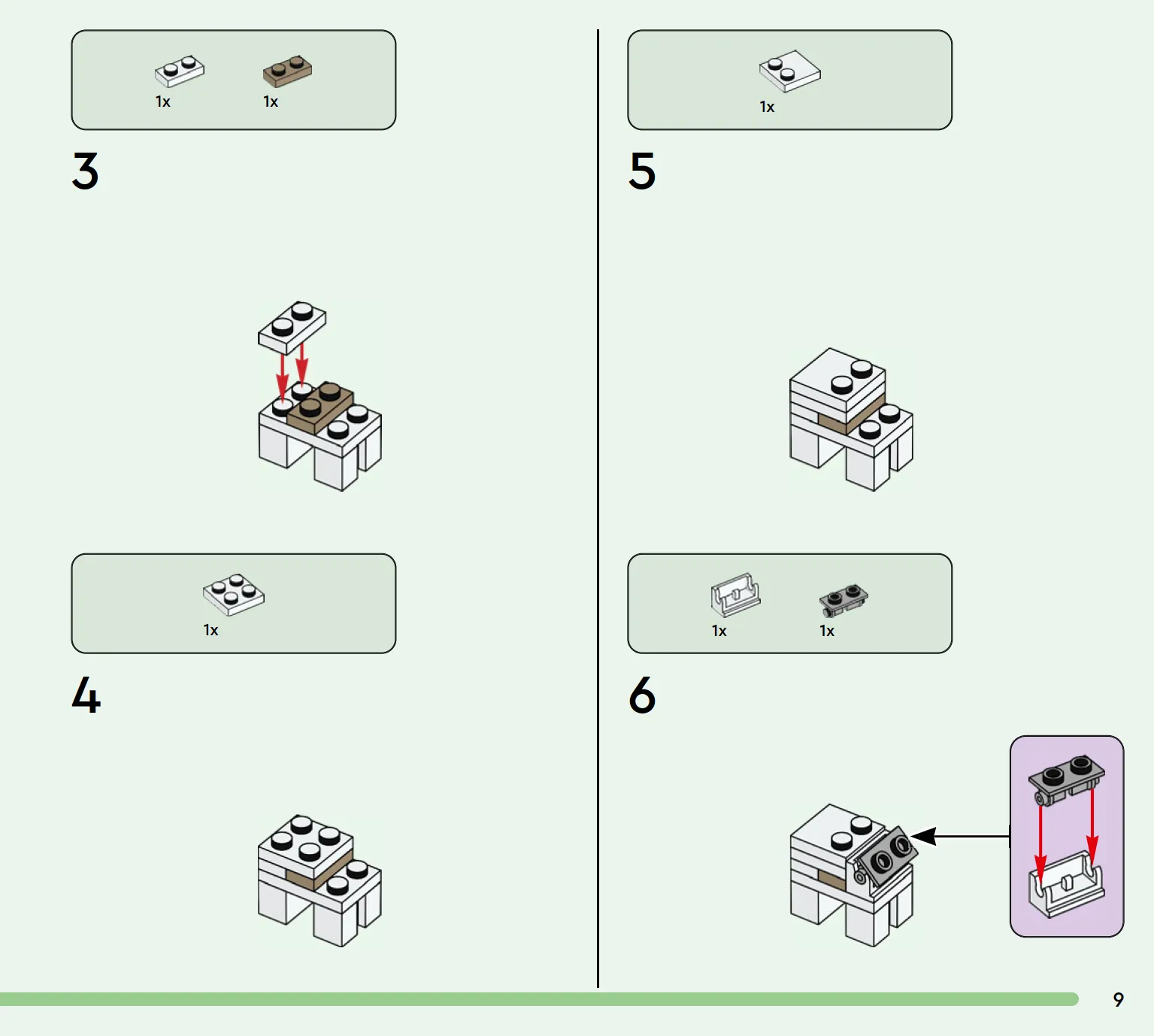 1x 1x

3

1x

4

1x

5

1x 1x

6

9