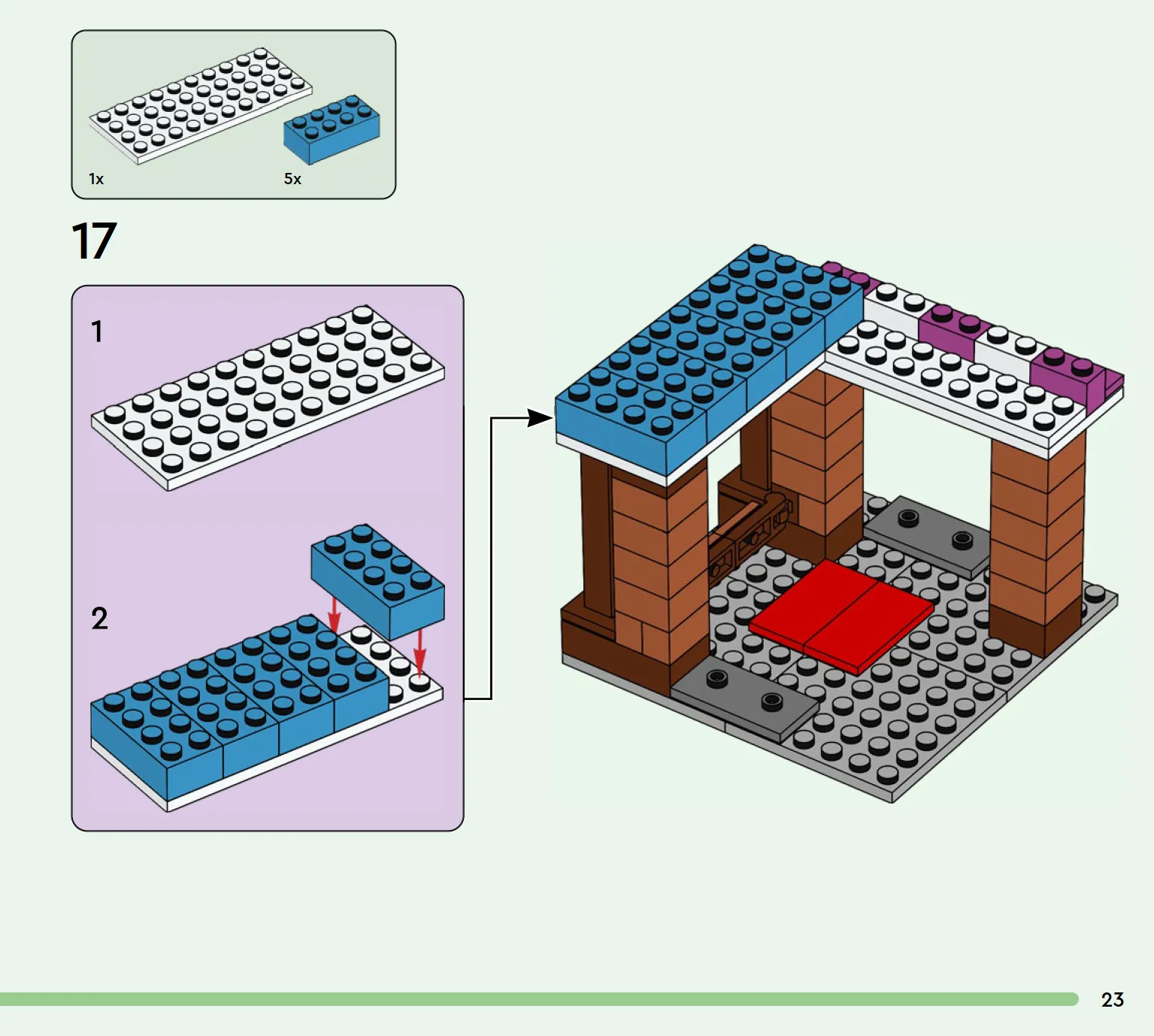 1x

5x

17

1

2

23