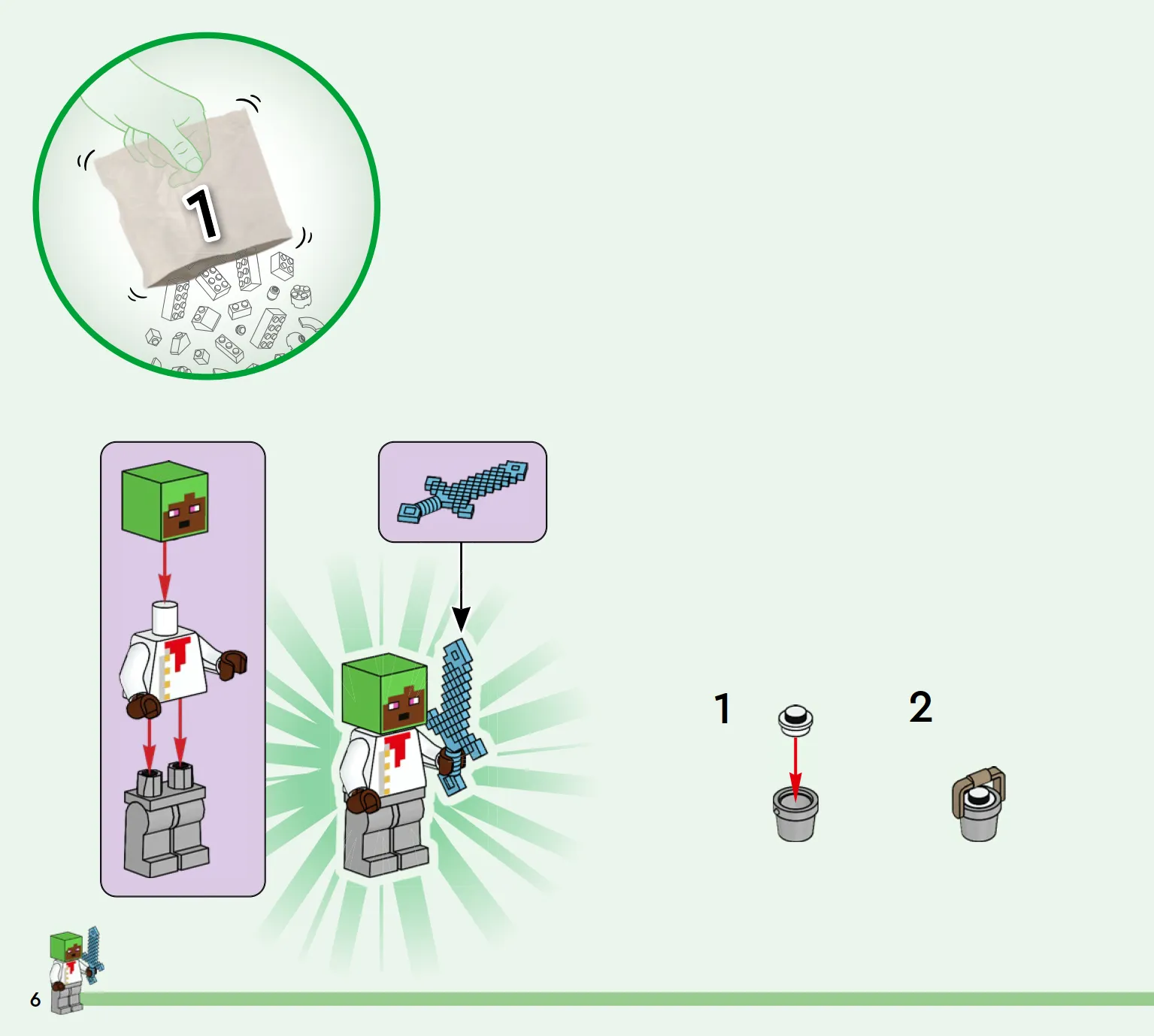 1

1

2

6