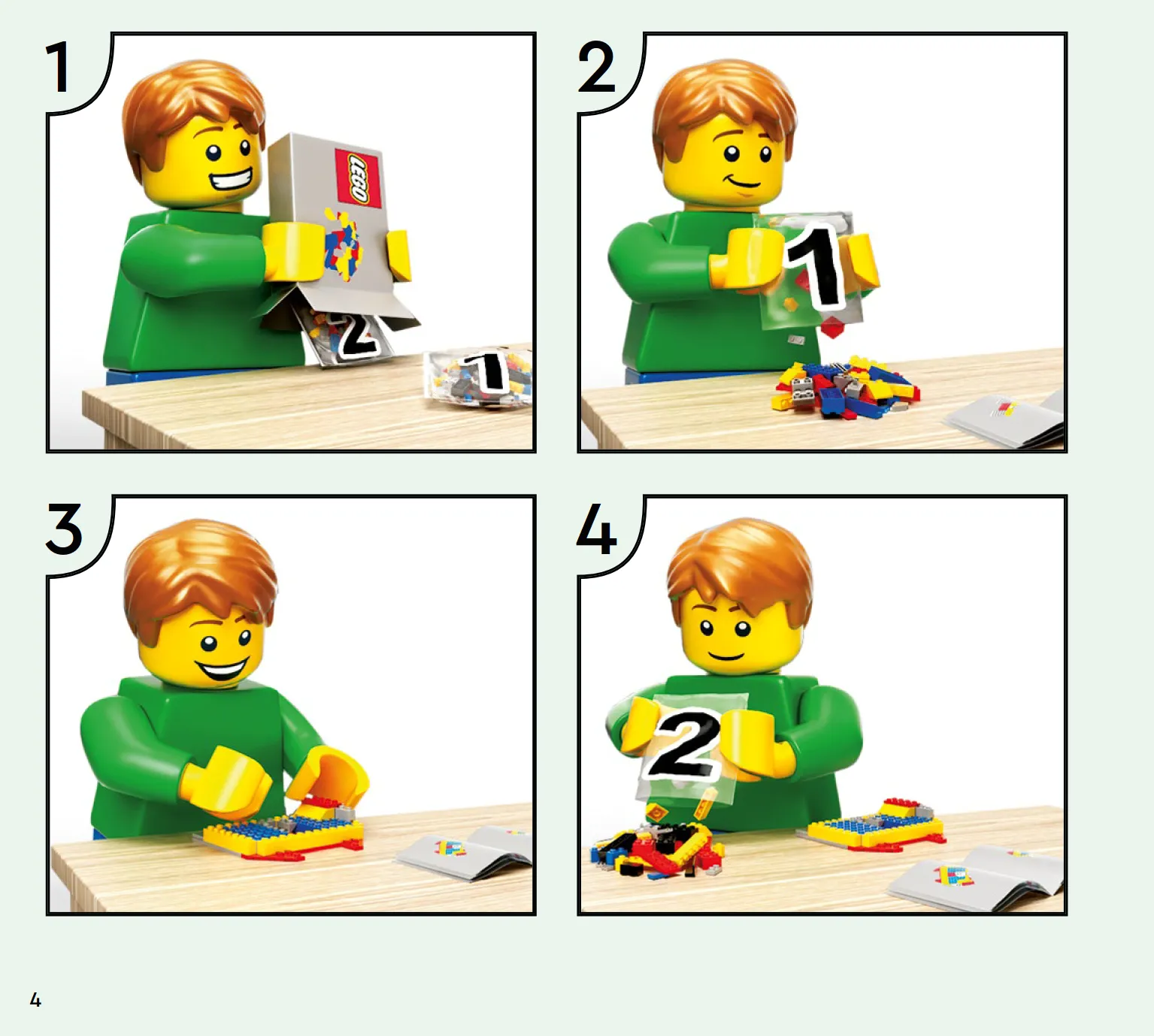 1

LEGO

2

1

2

1

3

4

2

4