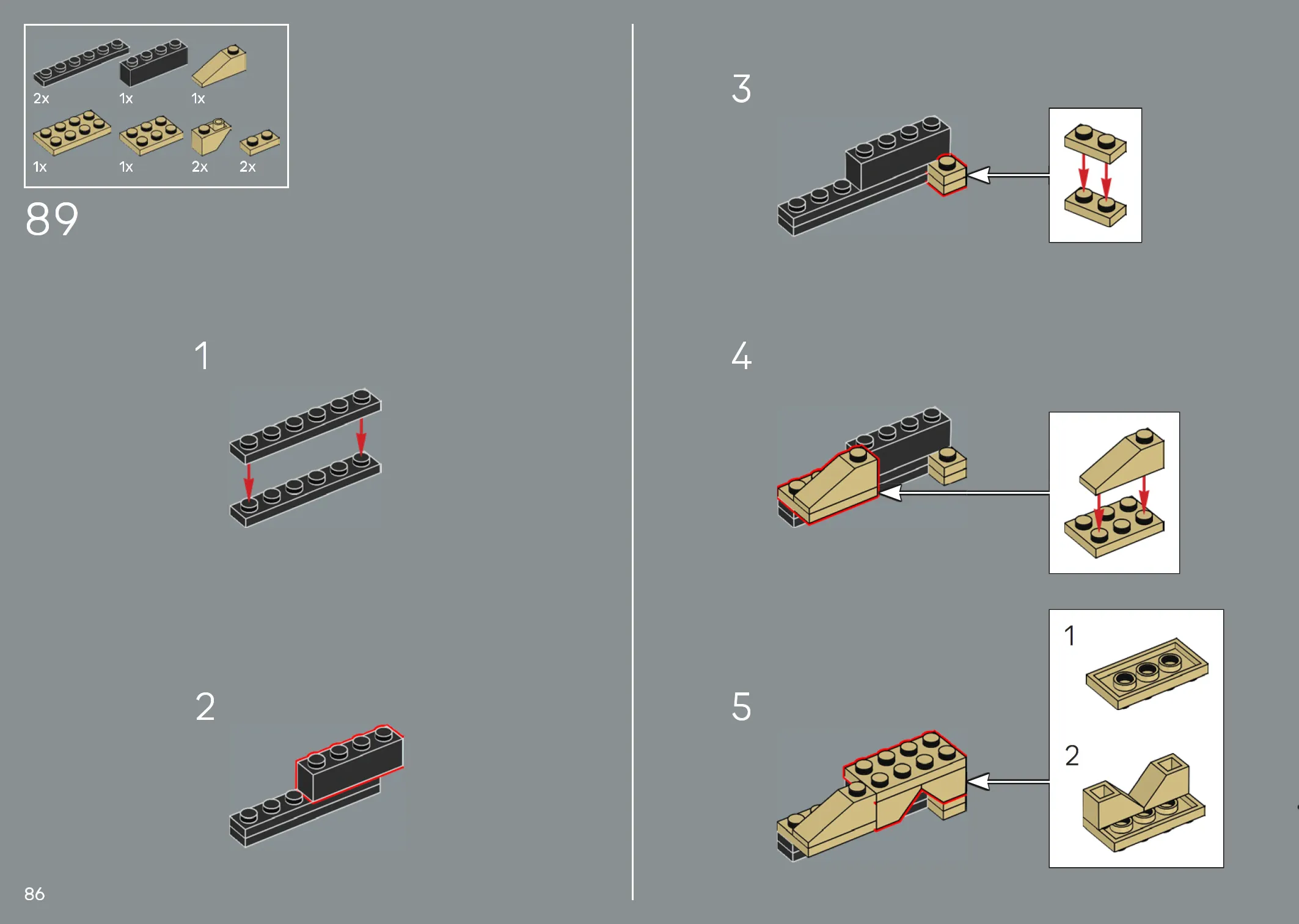 2x
1x
1x
1x
1x
2x
2x

89

1

2

3

4

5

1

2

86