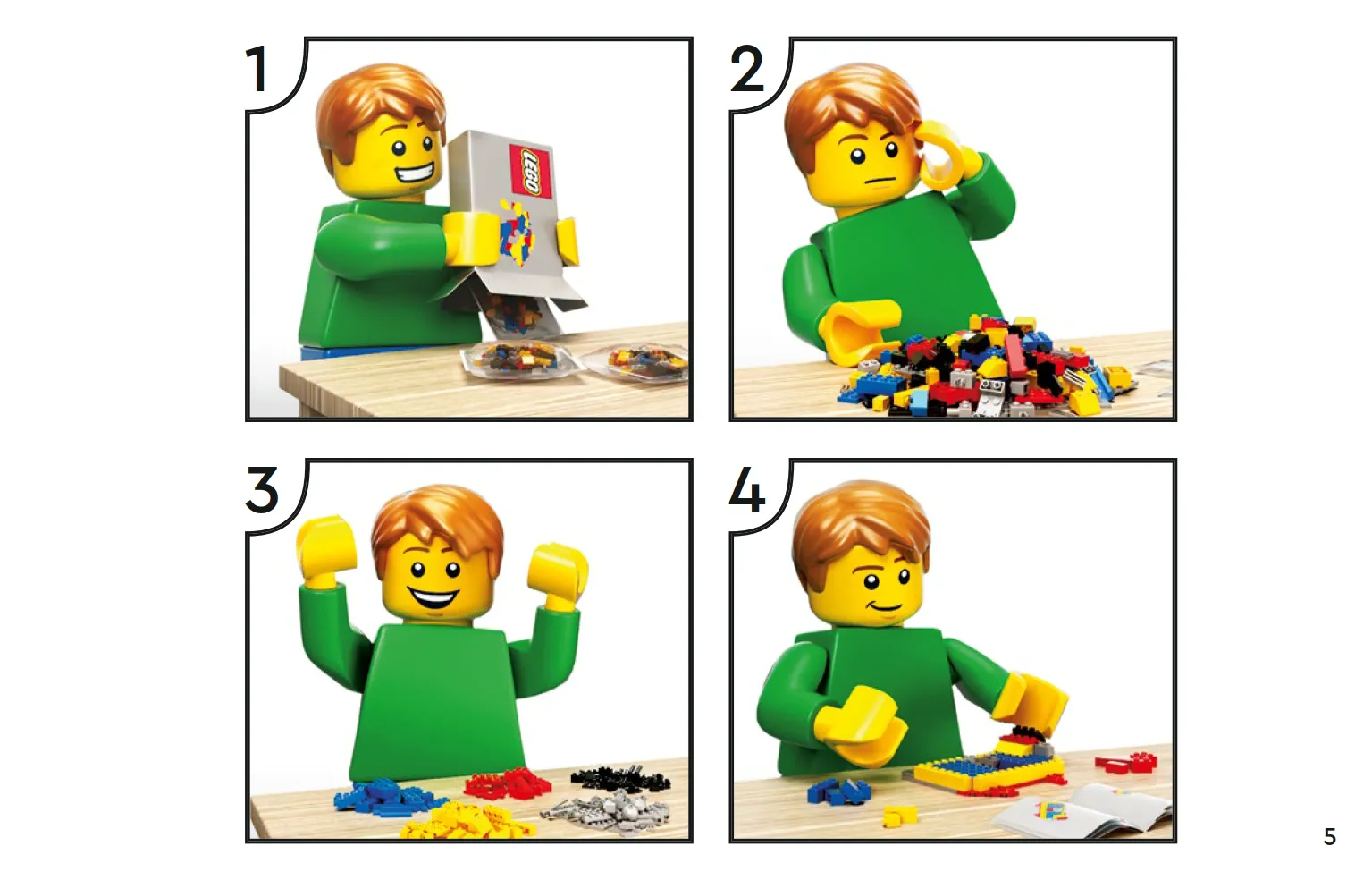 1

LEGO

2

3

4

5