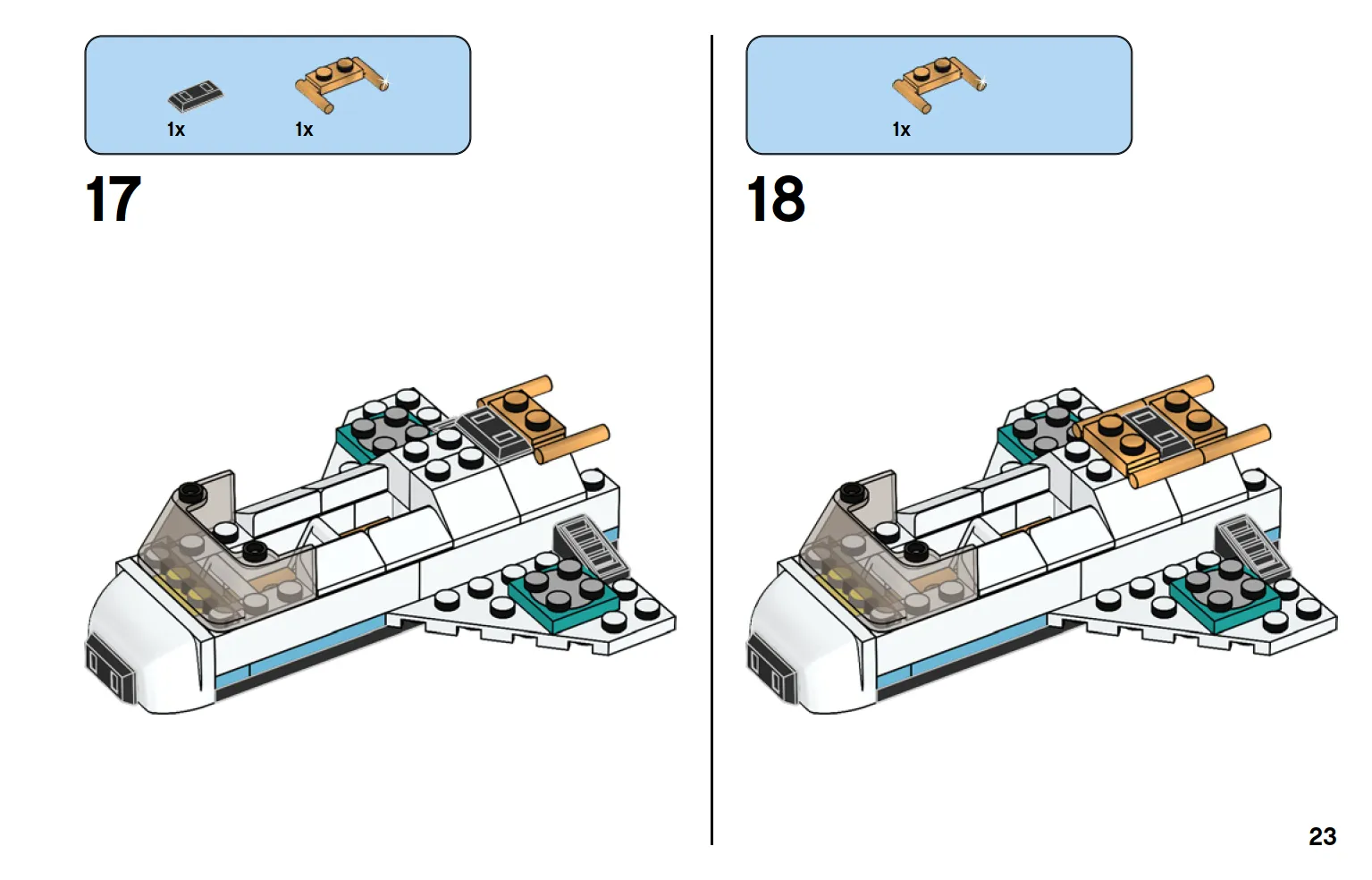 1x 1x

17

1x

18

23