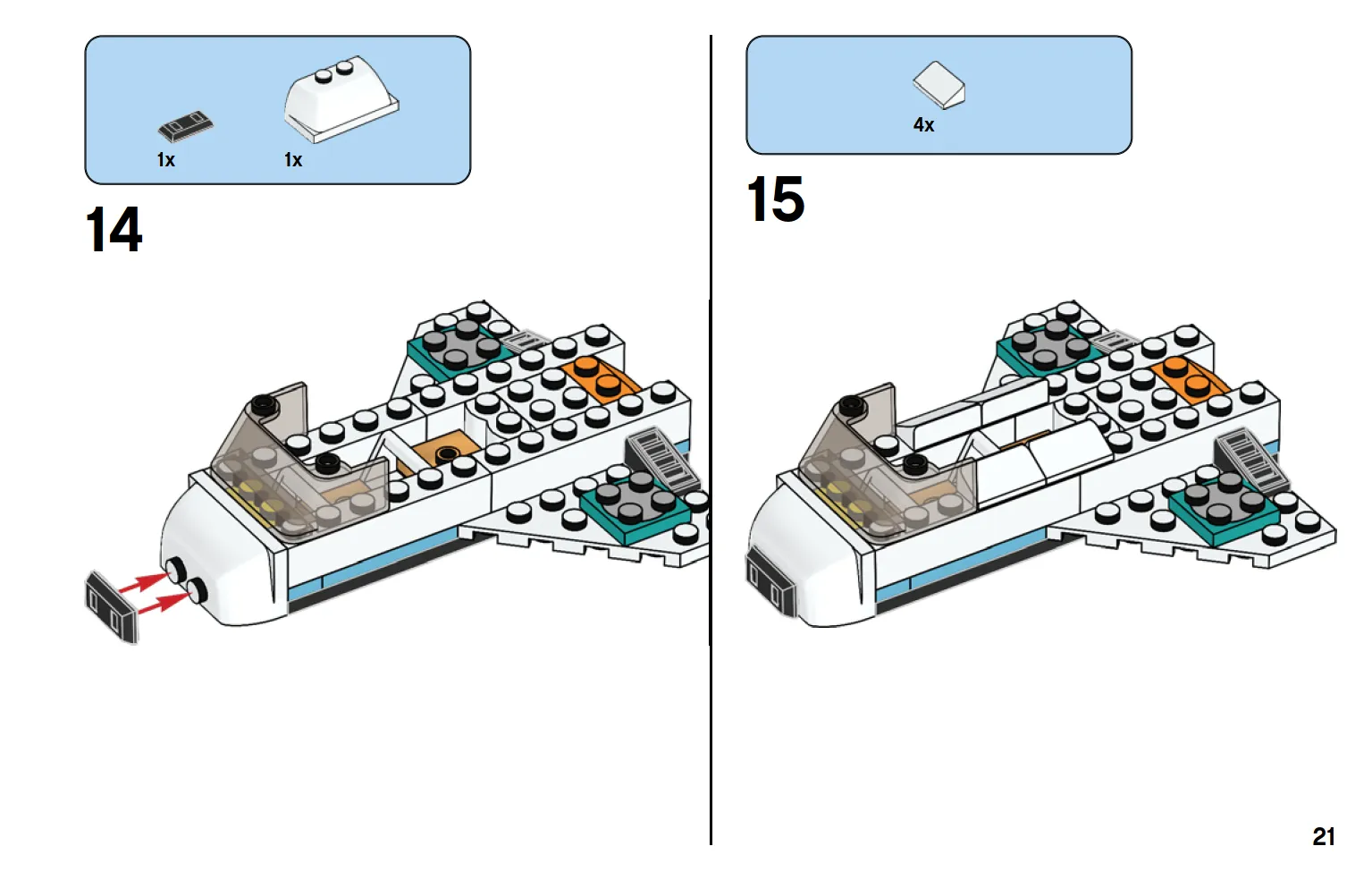 1x 1x

14

4x

15

21