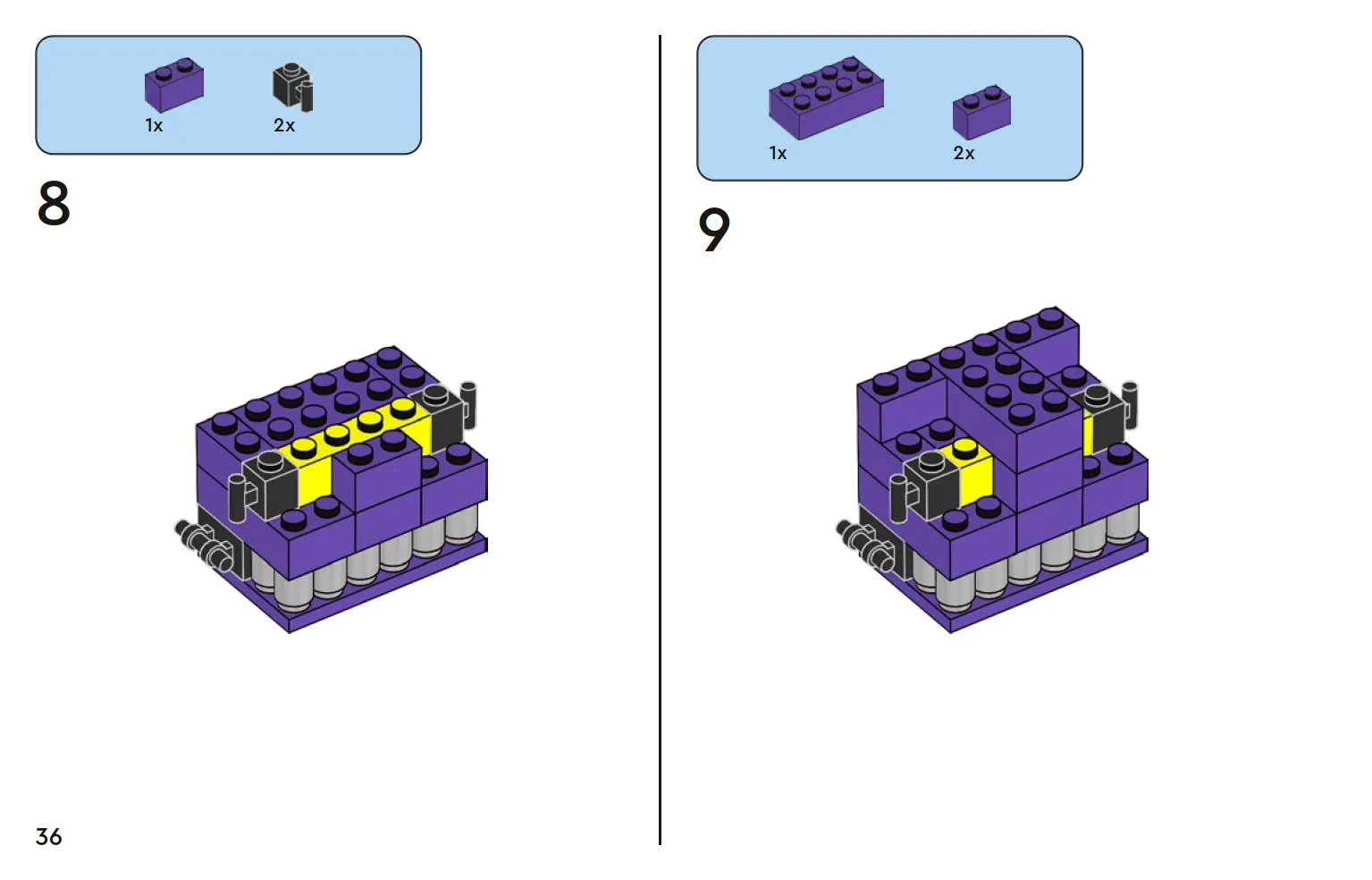 1x 2x

8

36

1x 2x

9