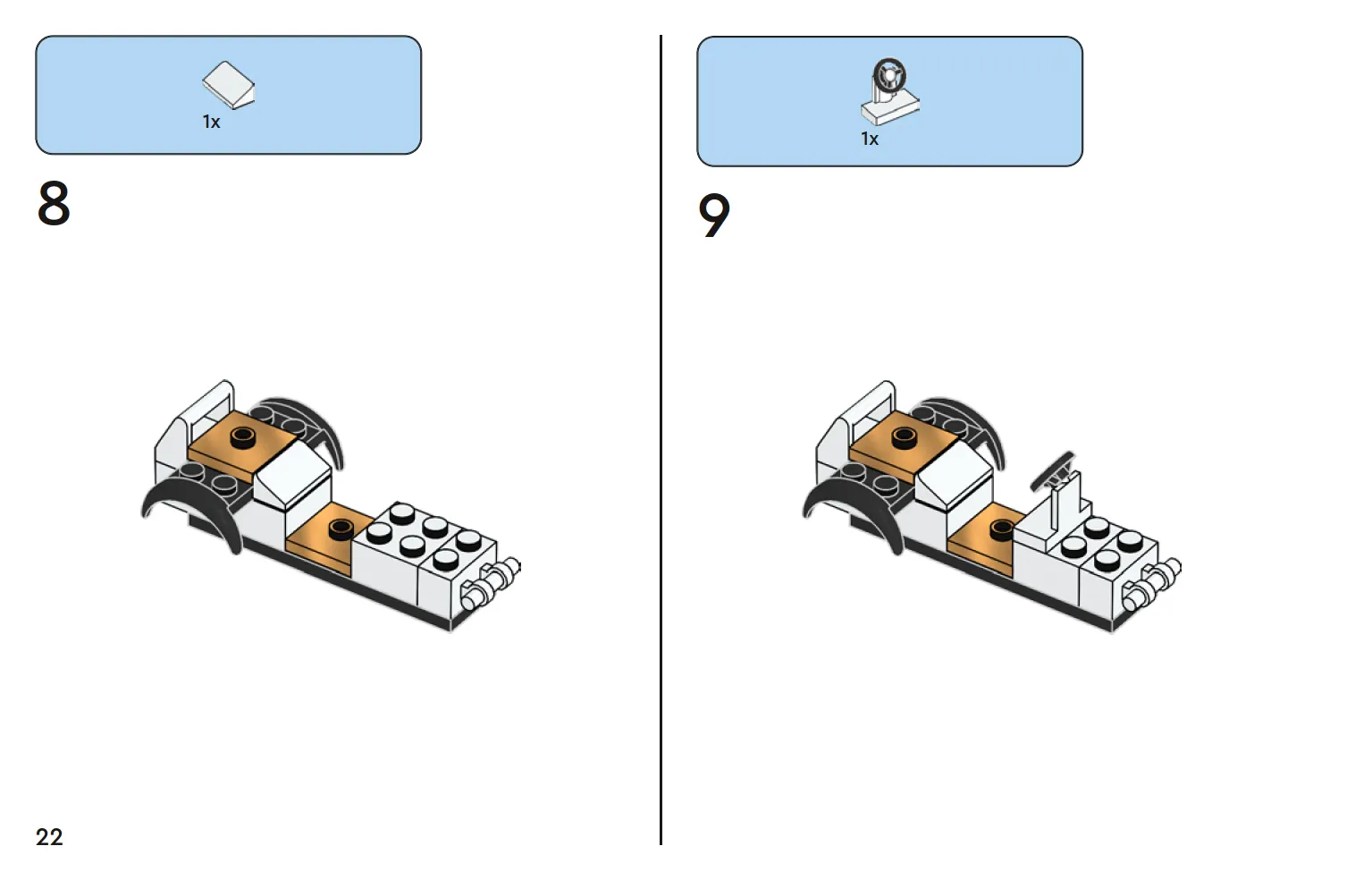 1x

8

22

1x

9