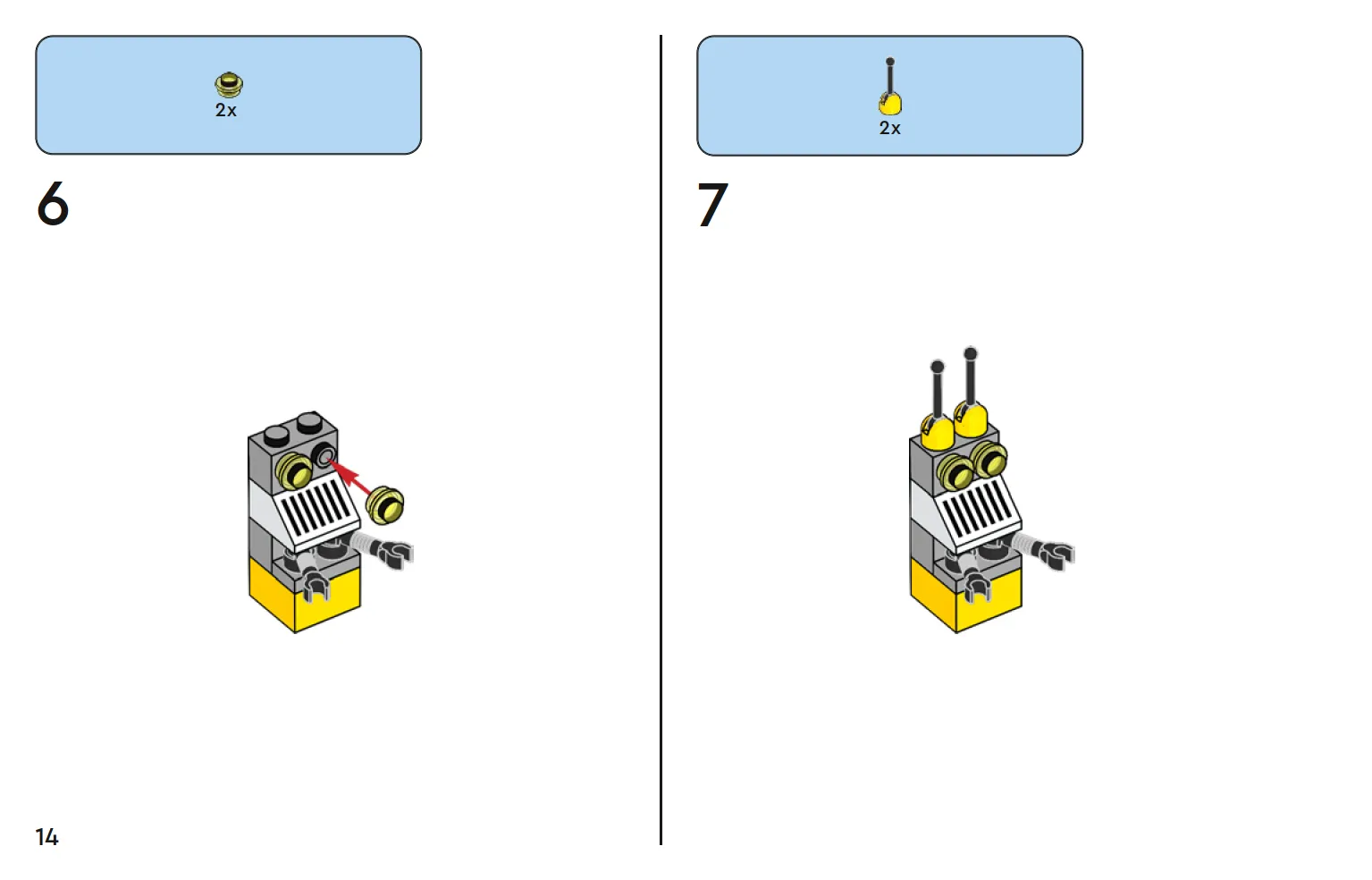 2x

6

14

2x

7