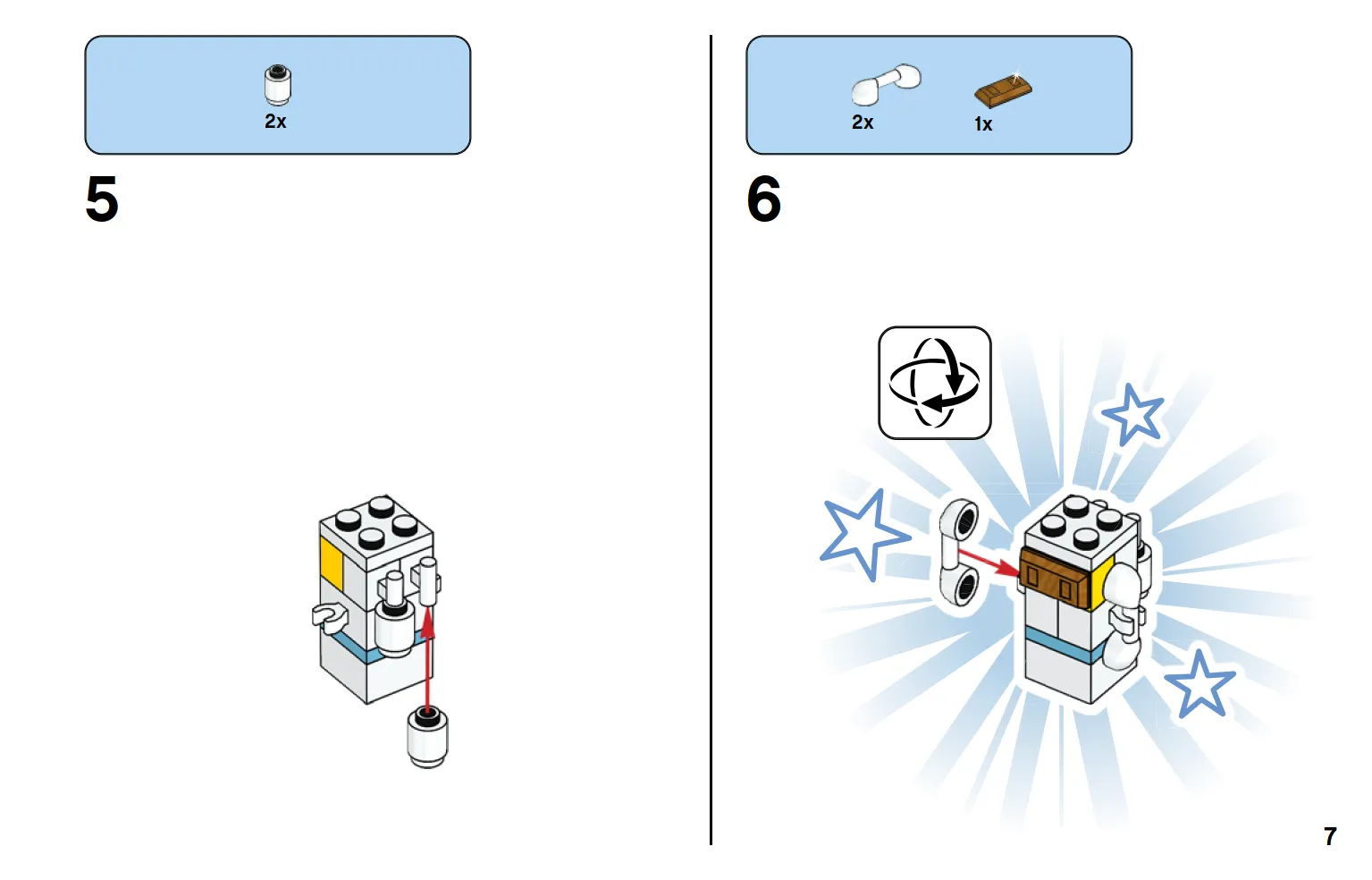 2x

5

2x 1x

6

7