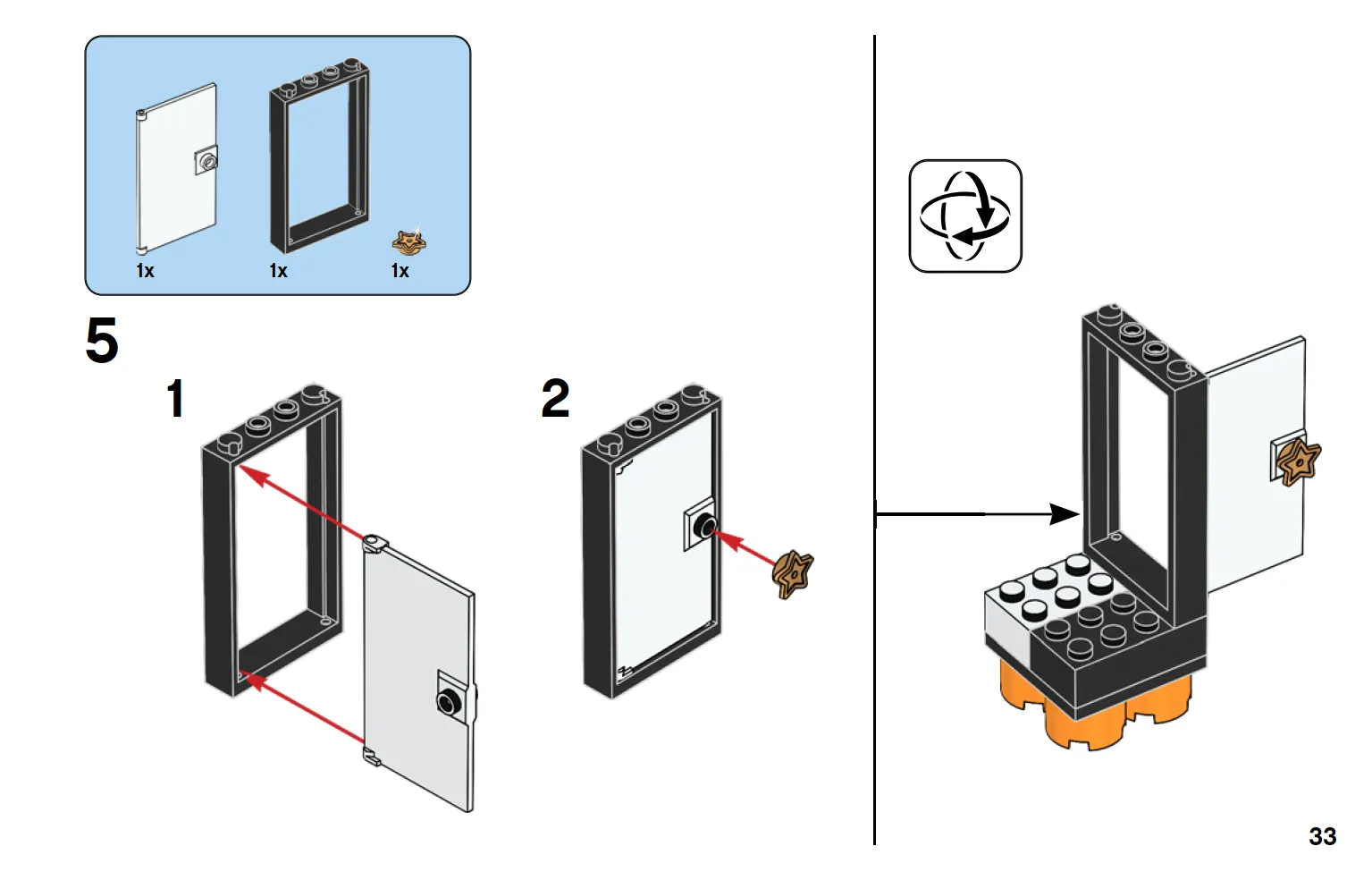 1x 1x 1x

5

1

2

33