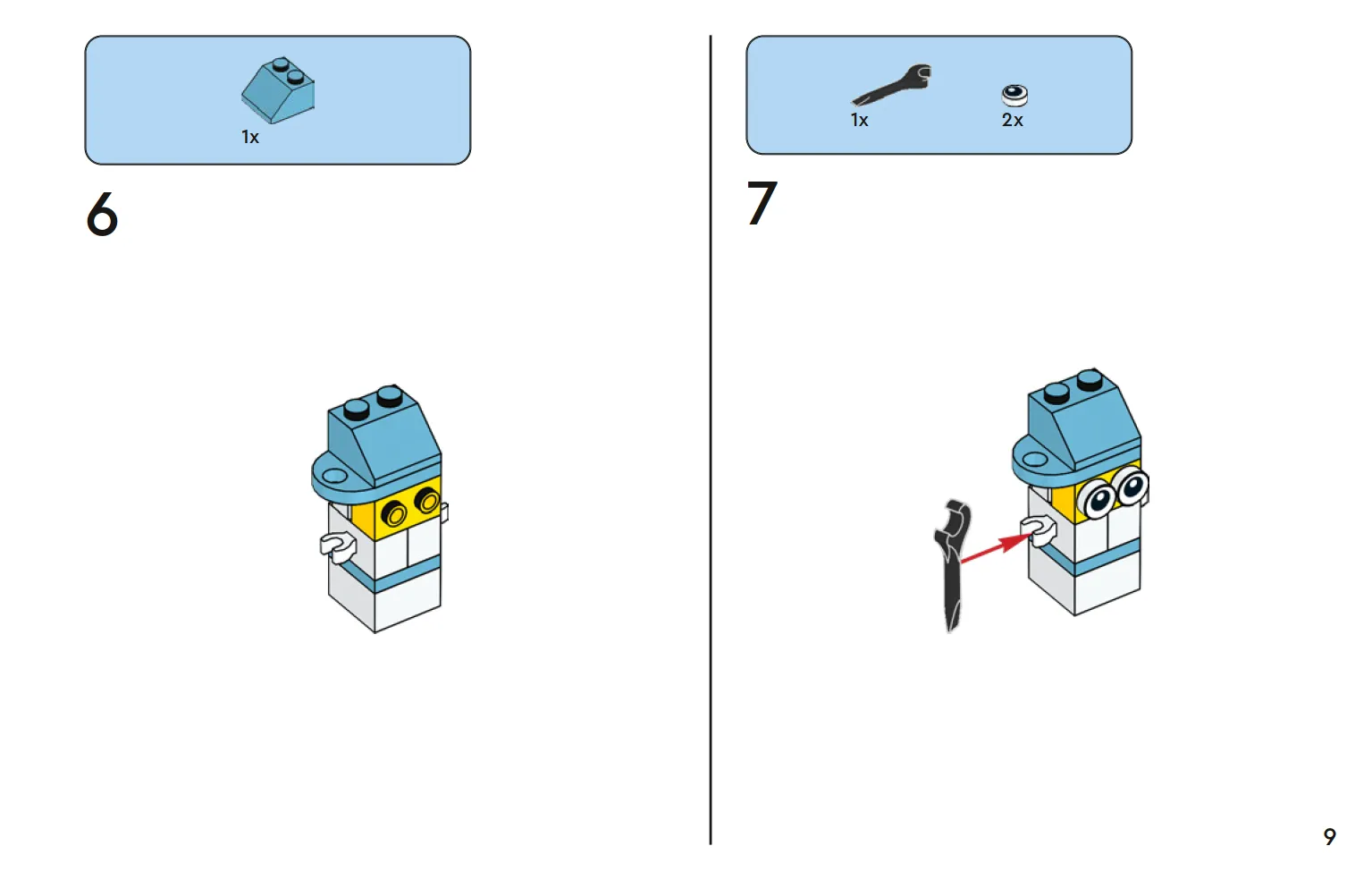 1x

6

1x

2x

7

9