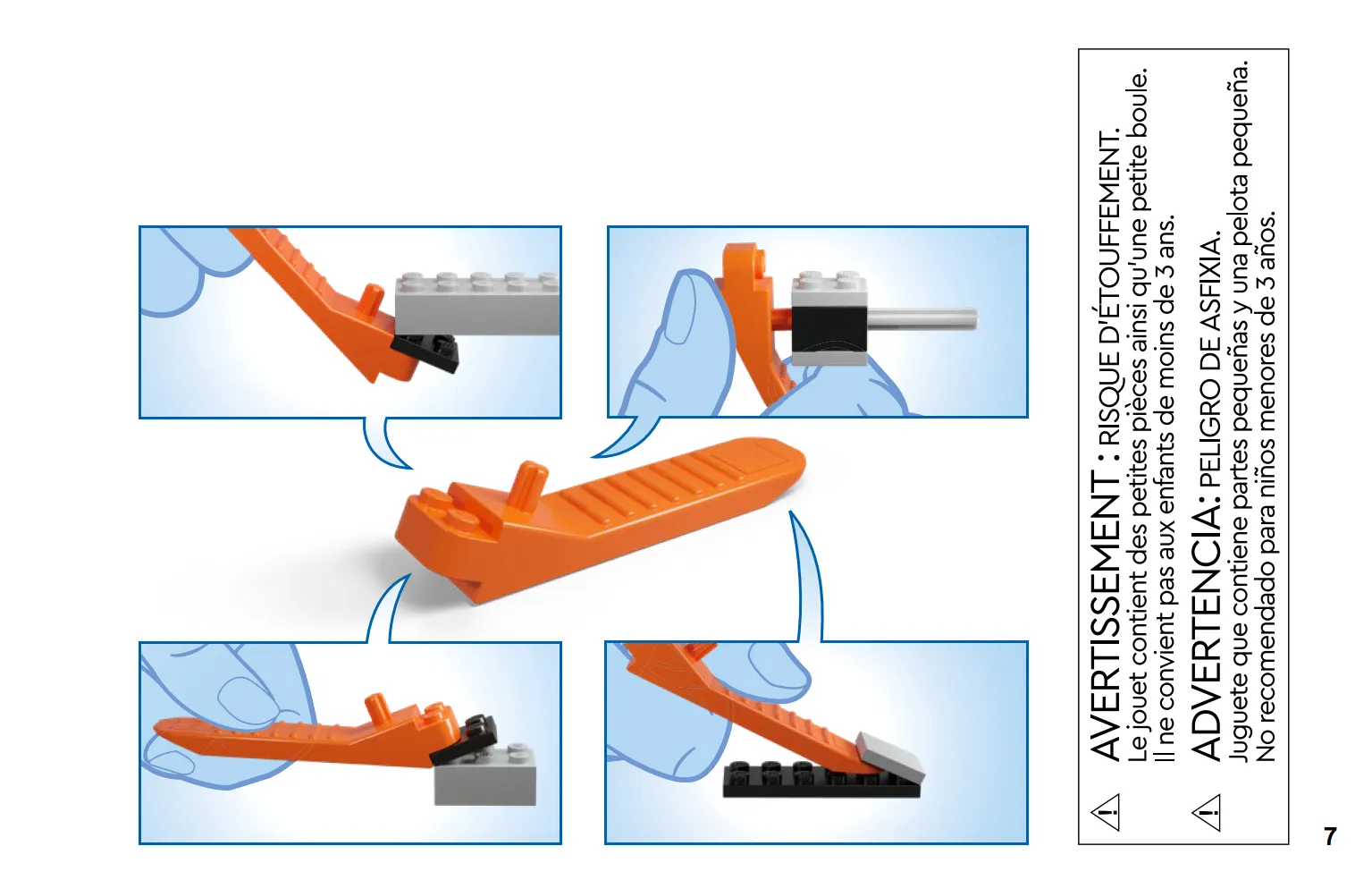 AVERTISSEMENT : RISQUE D'ÉTOUFFEMENT.
Le jouet contient des petites pièces ainsi qu'une petite boule.
Il ne convient pas aux enfants de moins de 3 ans.

ADVERTENCIA: PELIGRO DE ASFIXIA.
Juguete que contiene partes pequeñas y una pelota pequeña.
No recomendado para niños menores de 3 años.

7