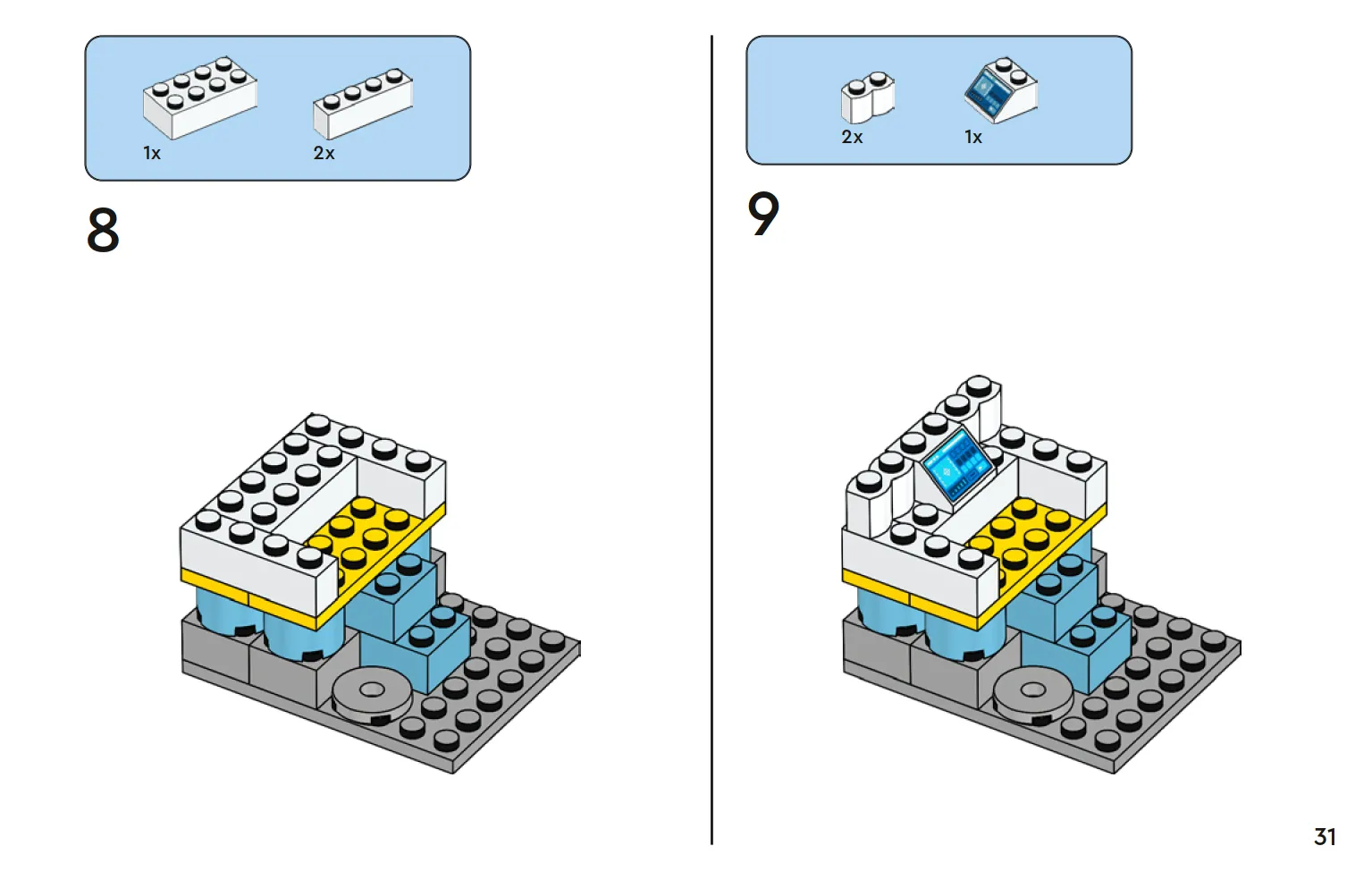 1x 2x

8

2x 1x

9

31