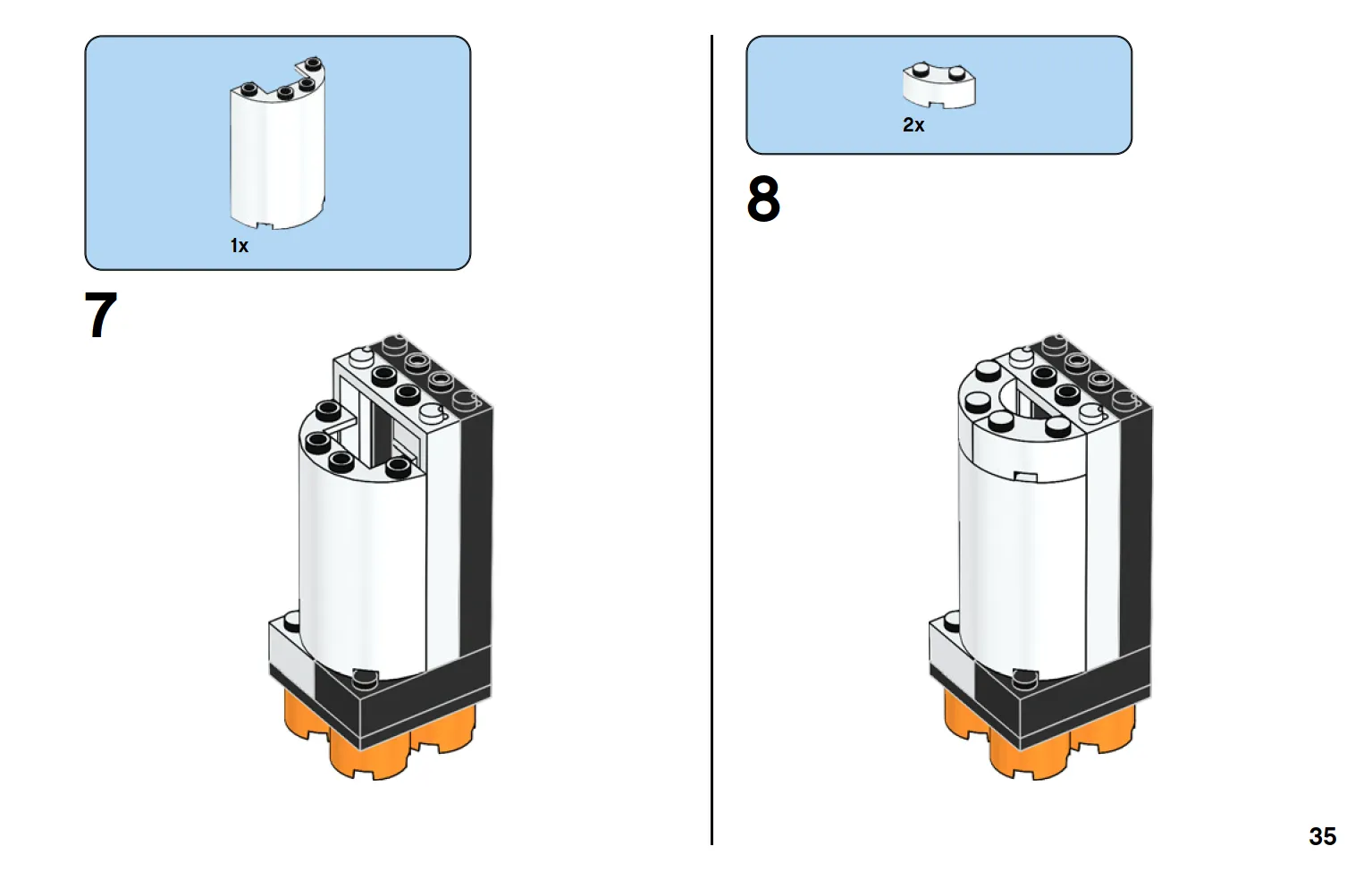 1x

7

2x

8

35