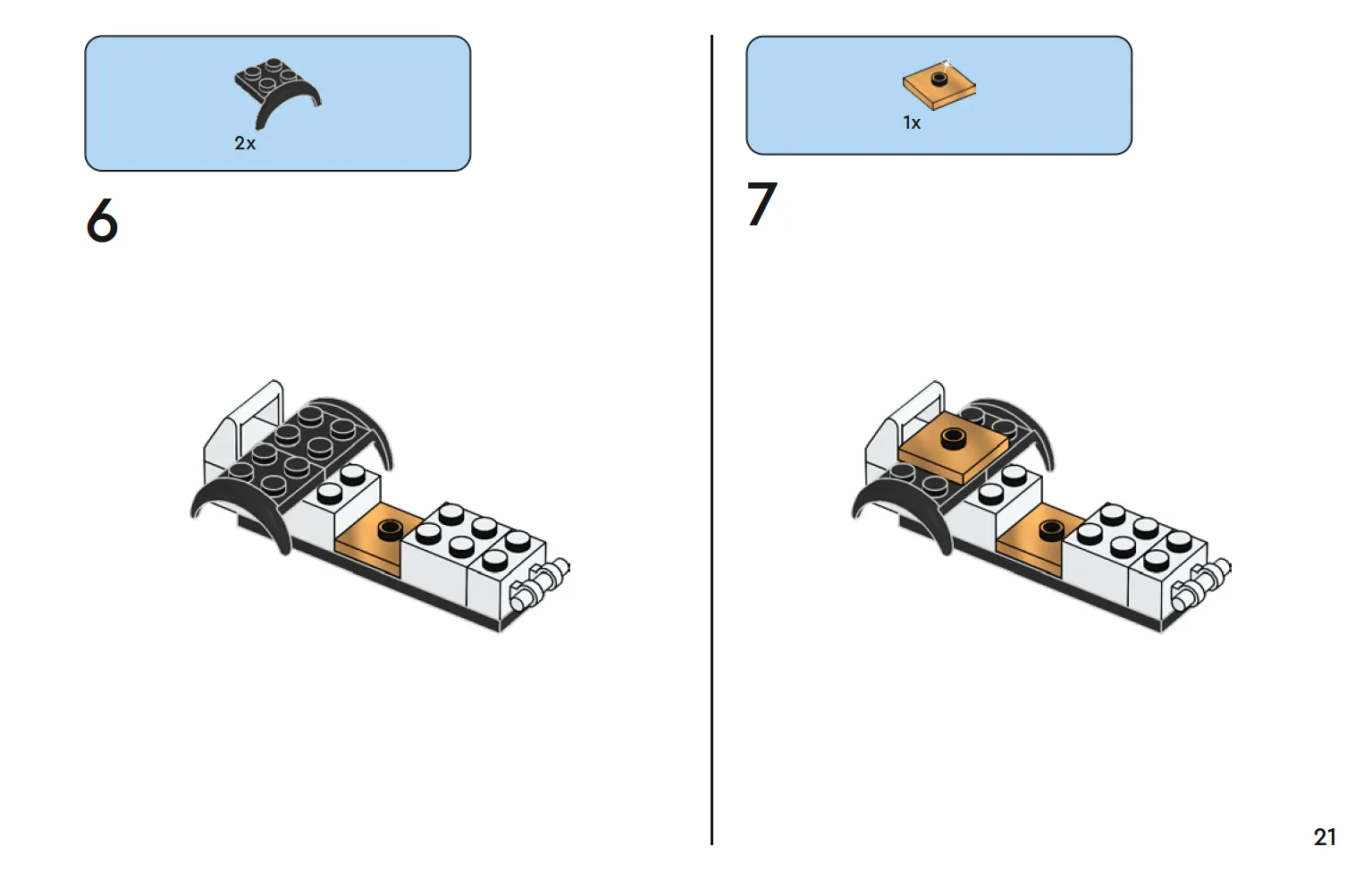 2x

6

1x

7

21