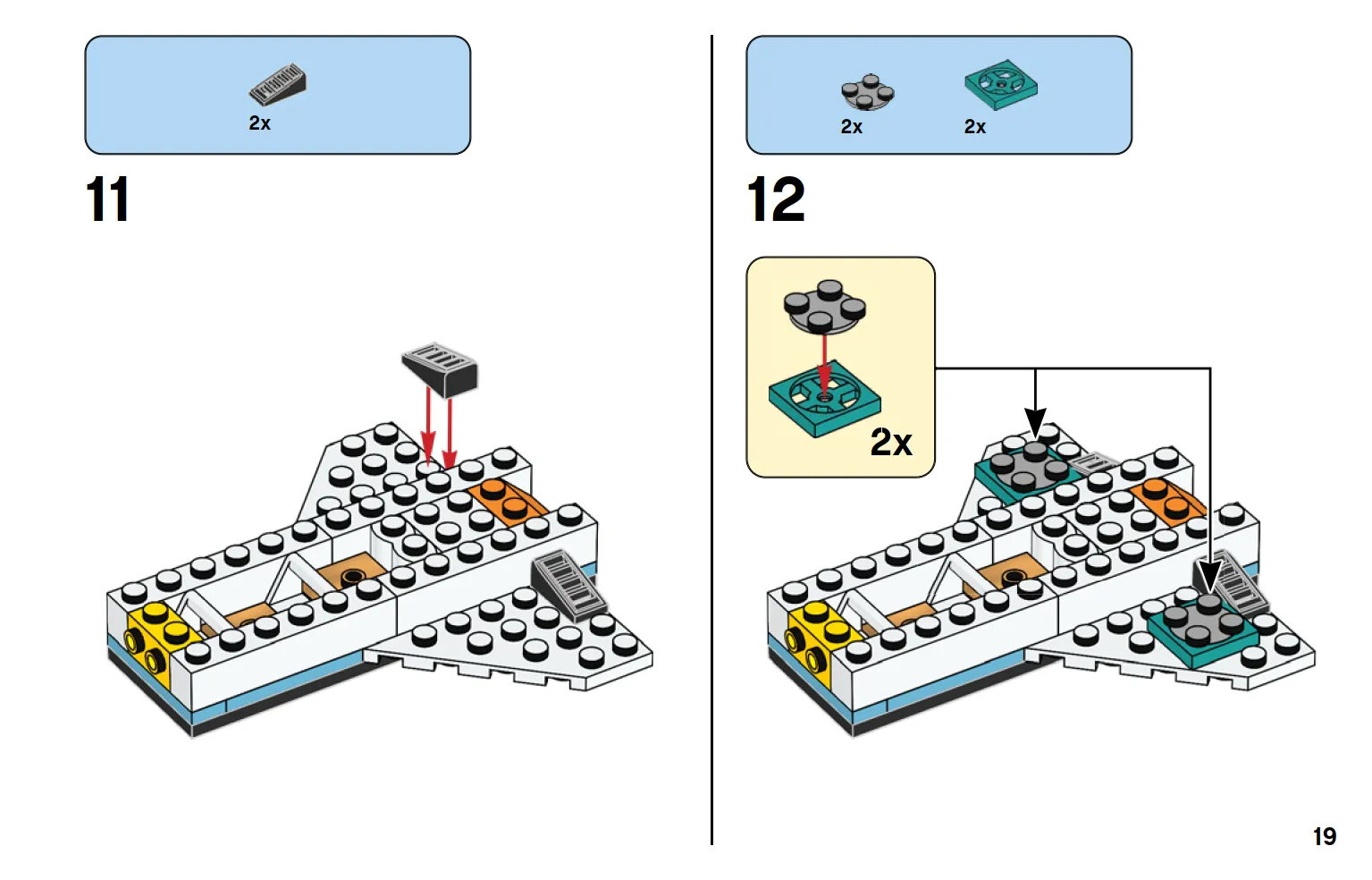 2x

11

2x 2x

12

2x

19