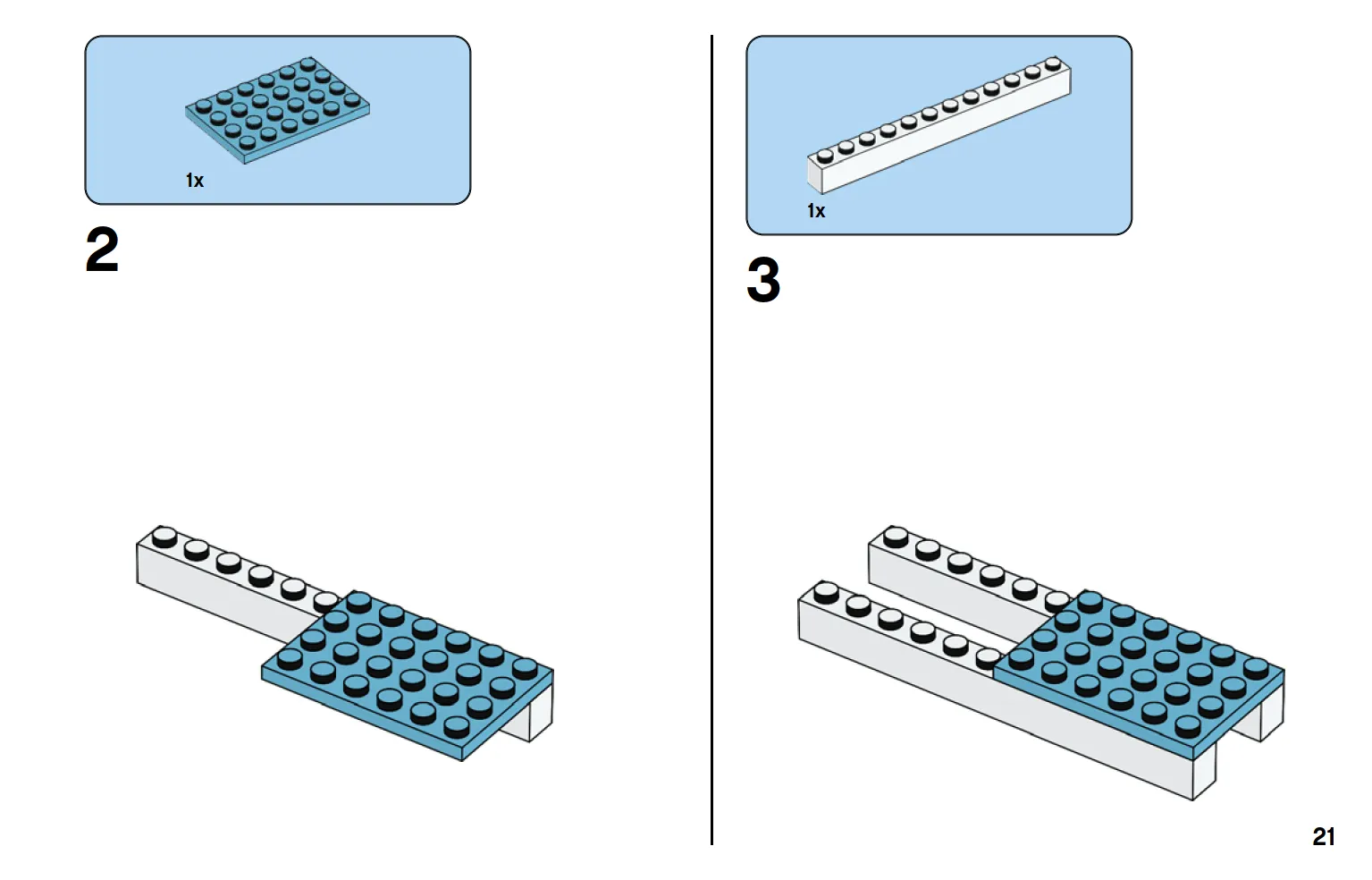 1x

2

1x

3

21