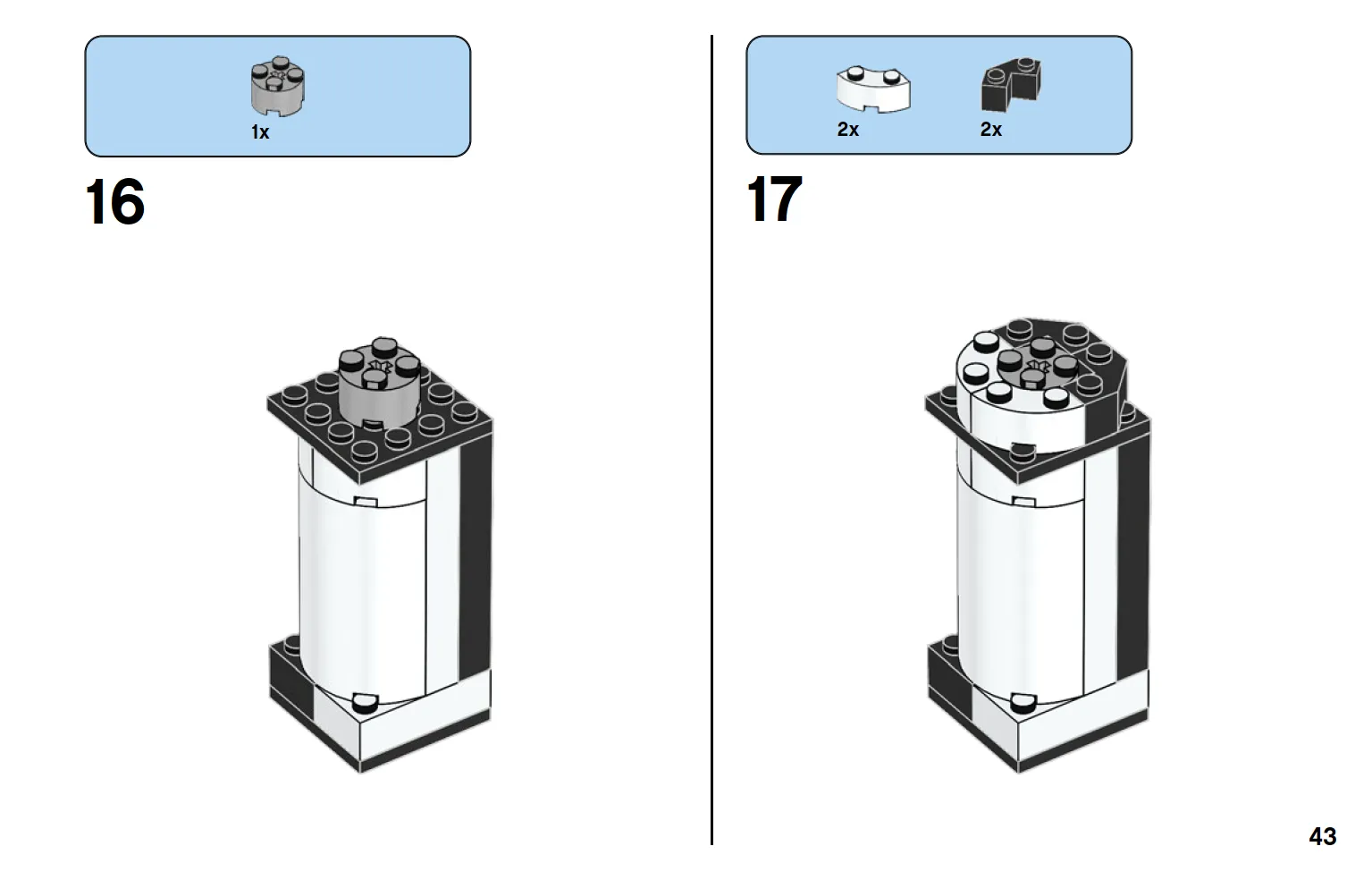 1x

16

2x

2x

17

43