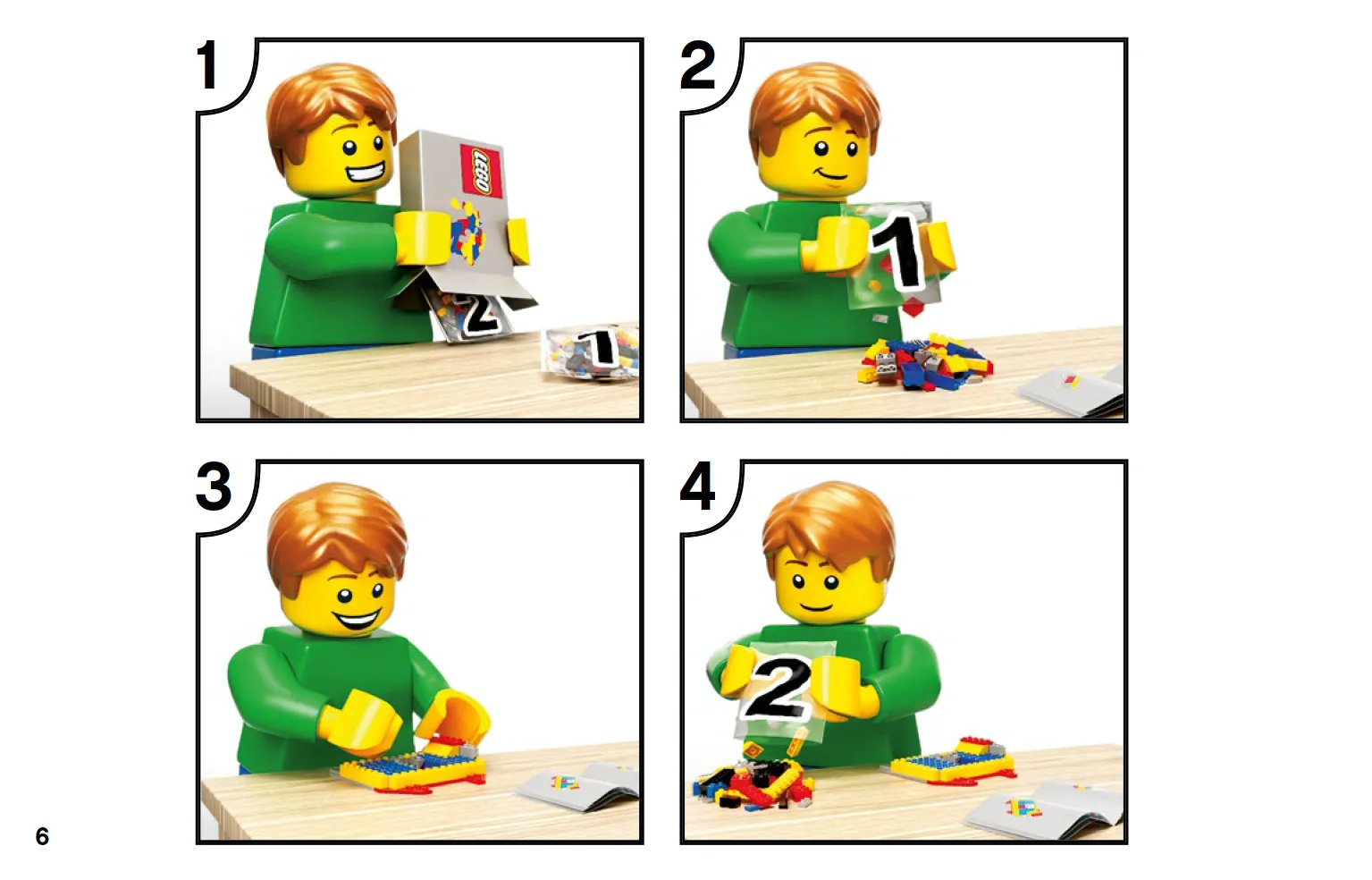 1

LEGO

2

1

2

1

3

4

2

6