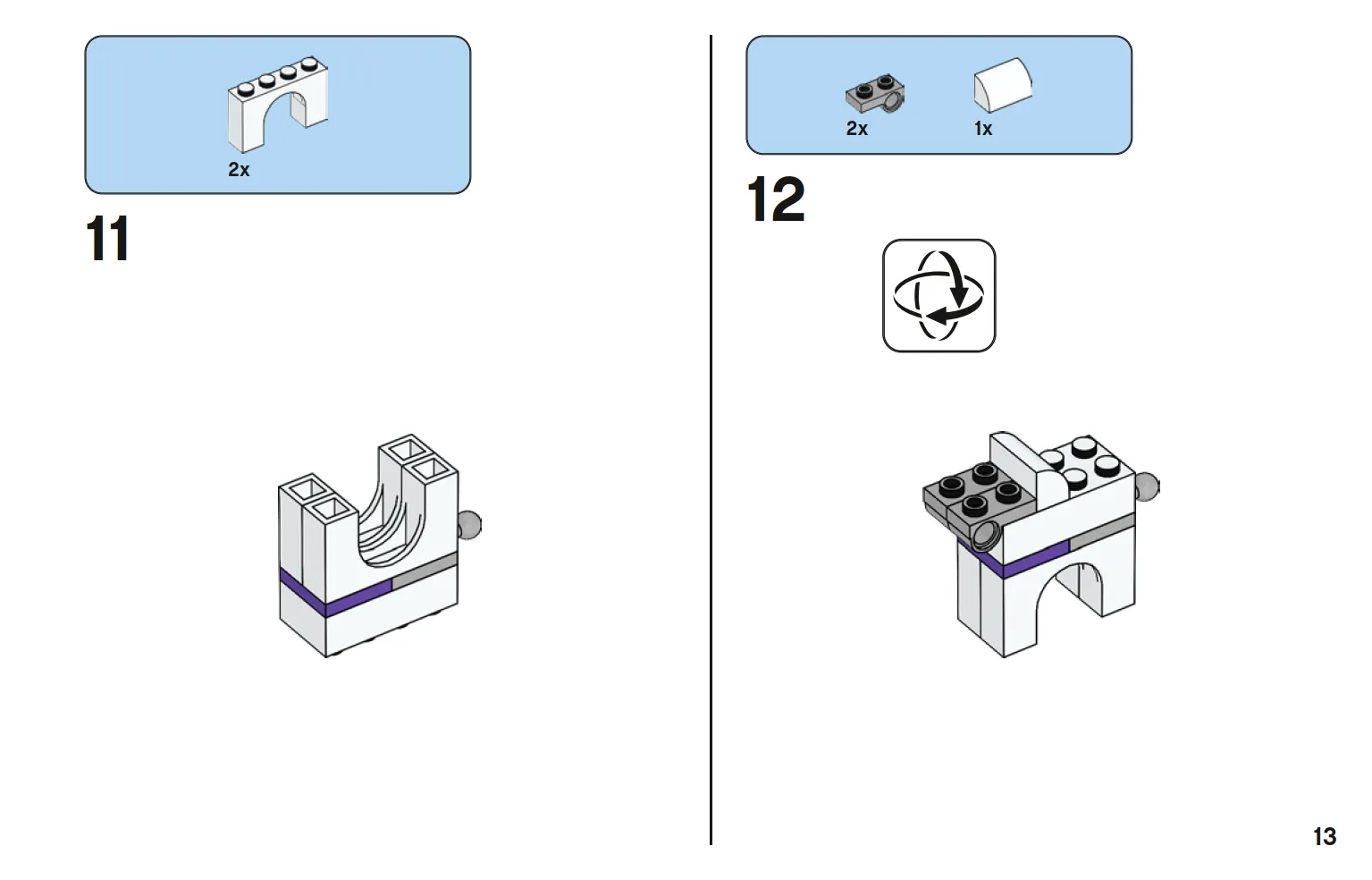 2x

11

2x

1x

12

13