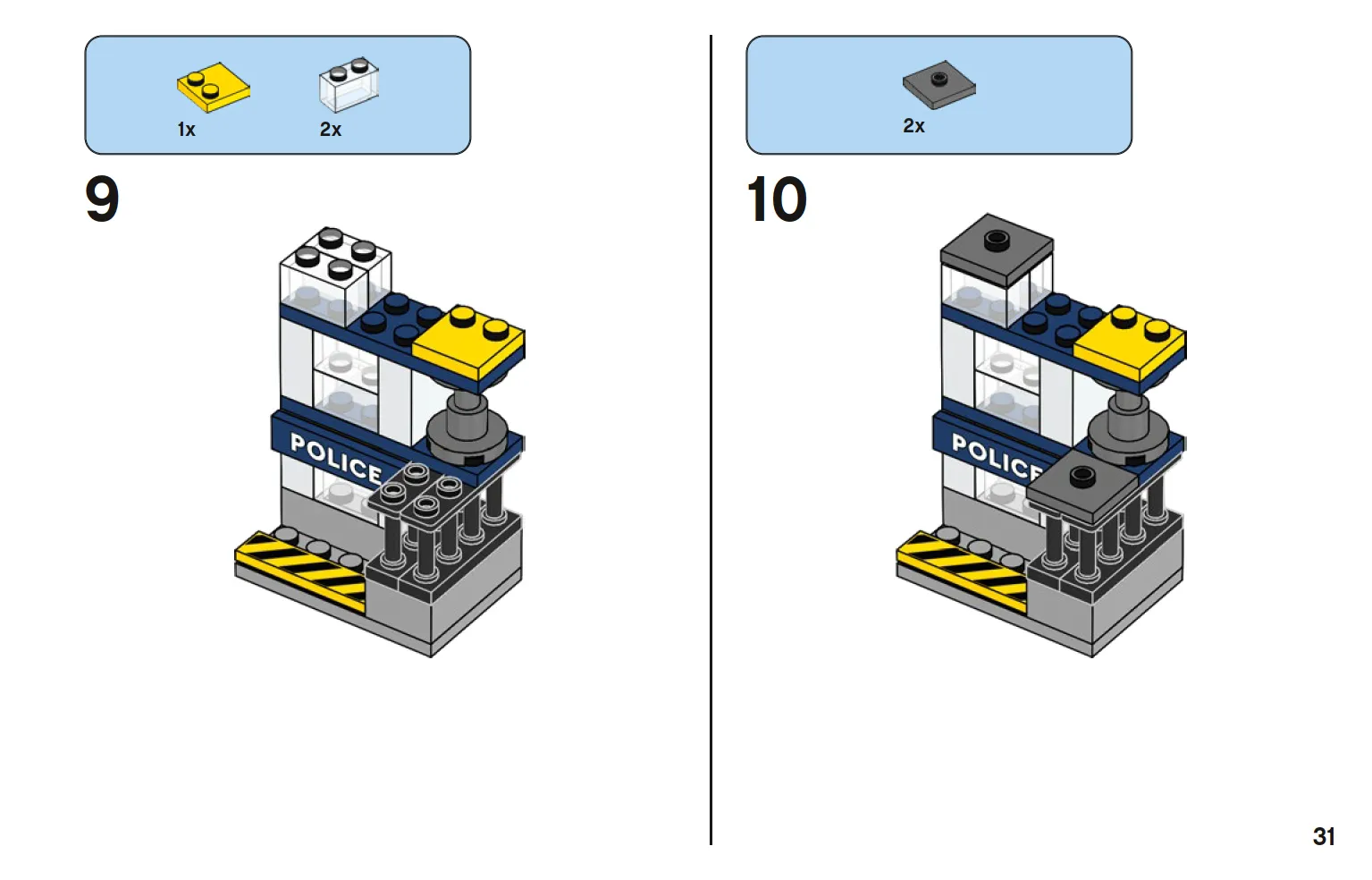 1x

2x

9

POLICE

2x

10

POLICE

31