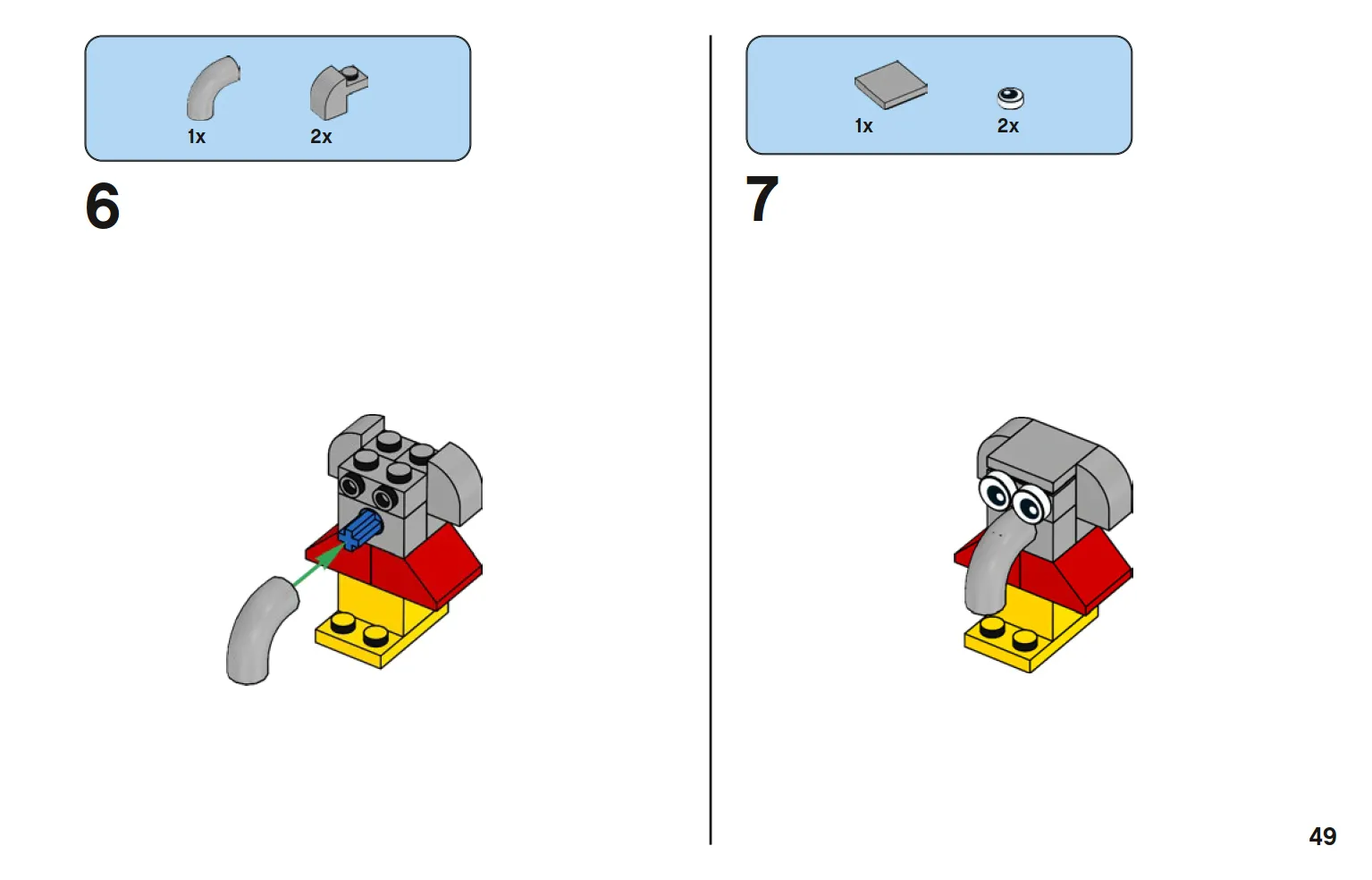 1x 2x

6

1x 2x

7

49