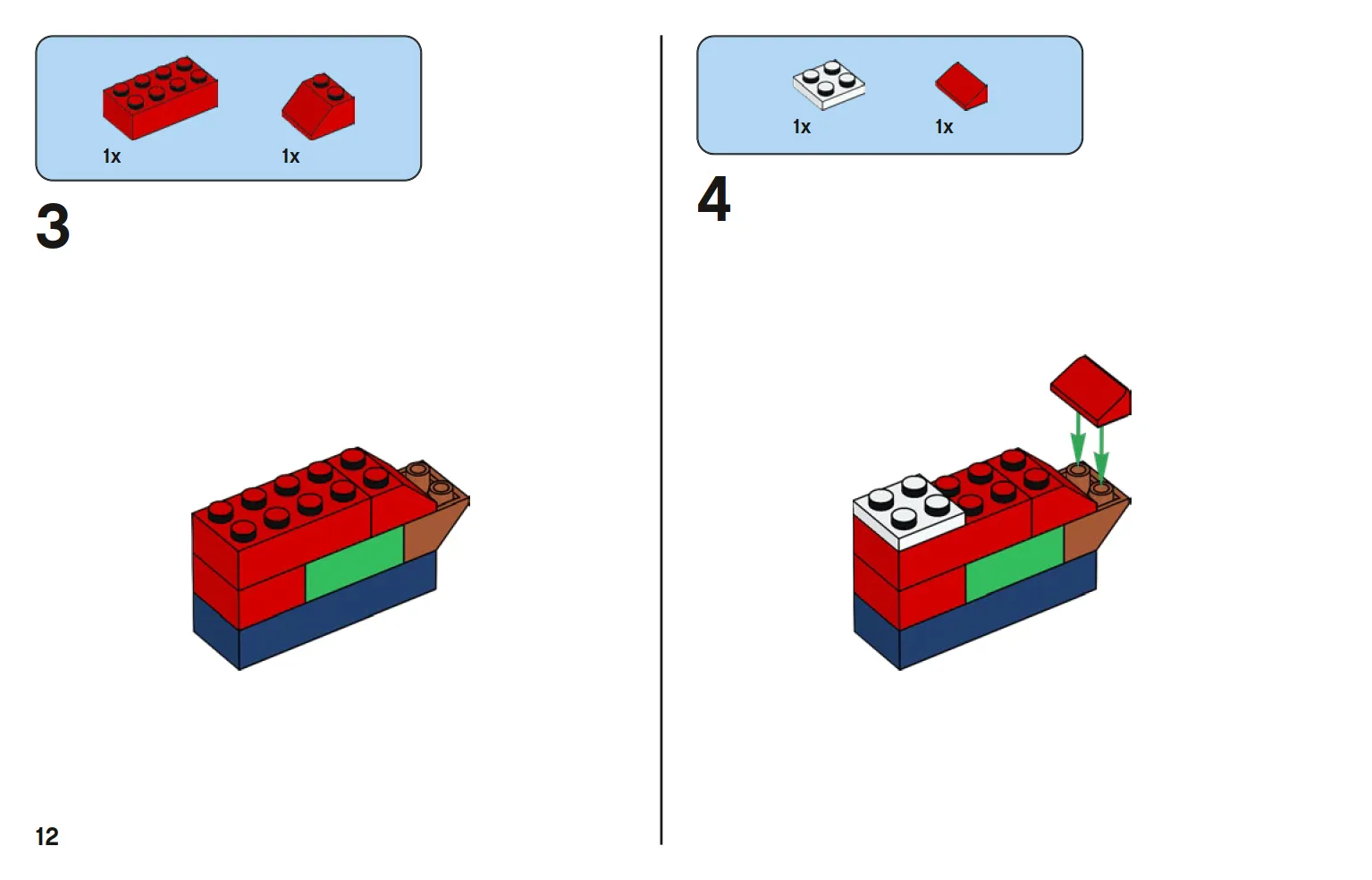 1x
1x

3

12

1x
1x

4