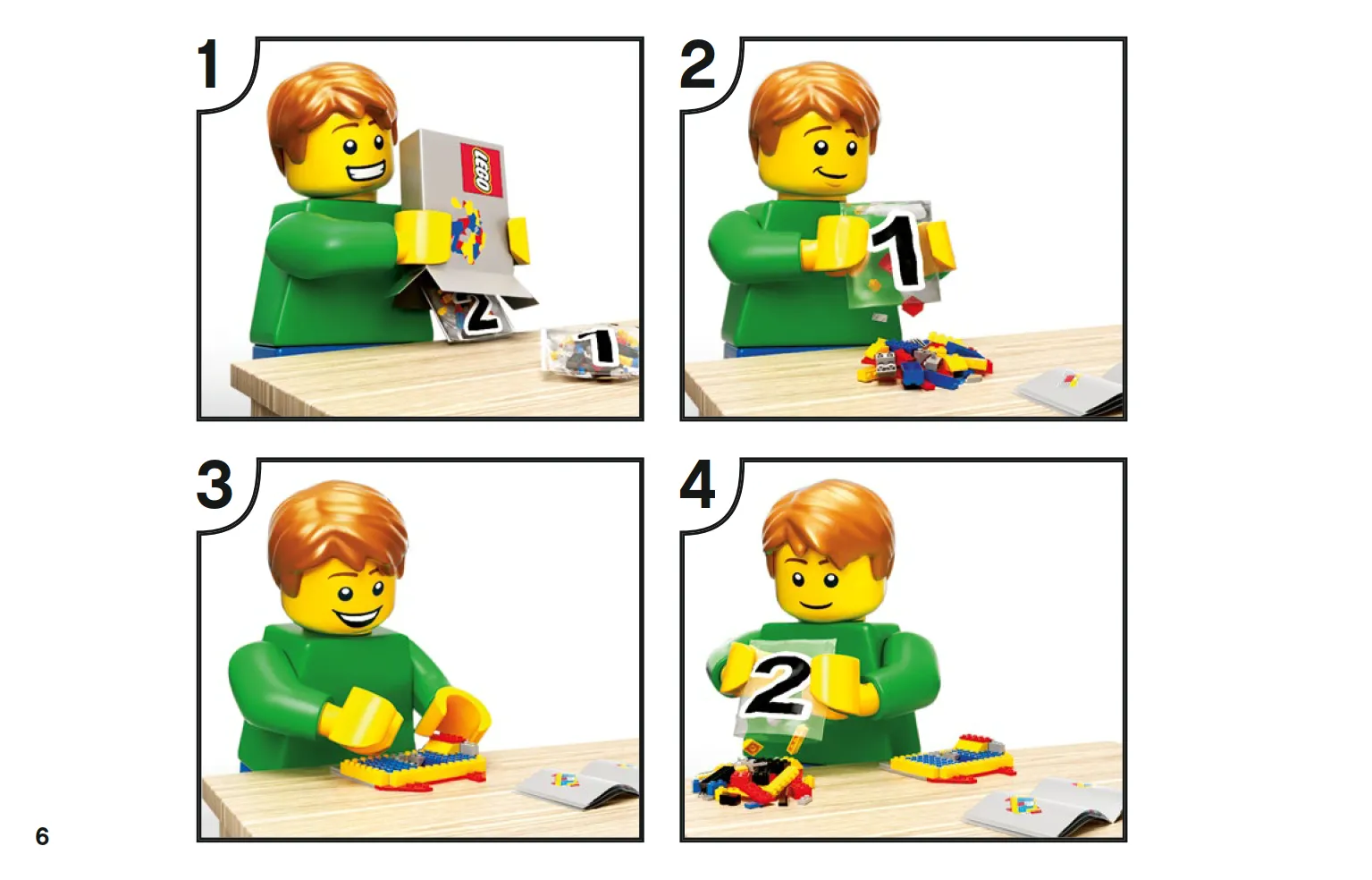 1

LEGO

2

1

2

1

3

4

2

6