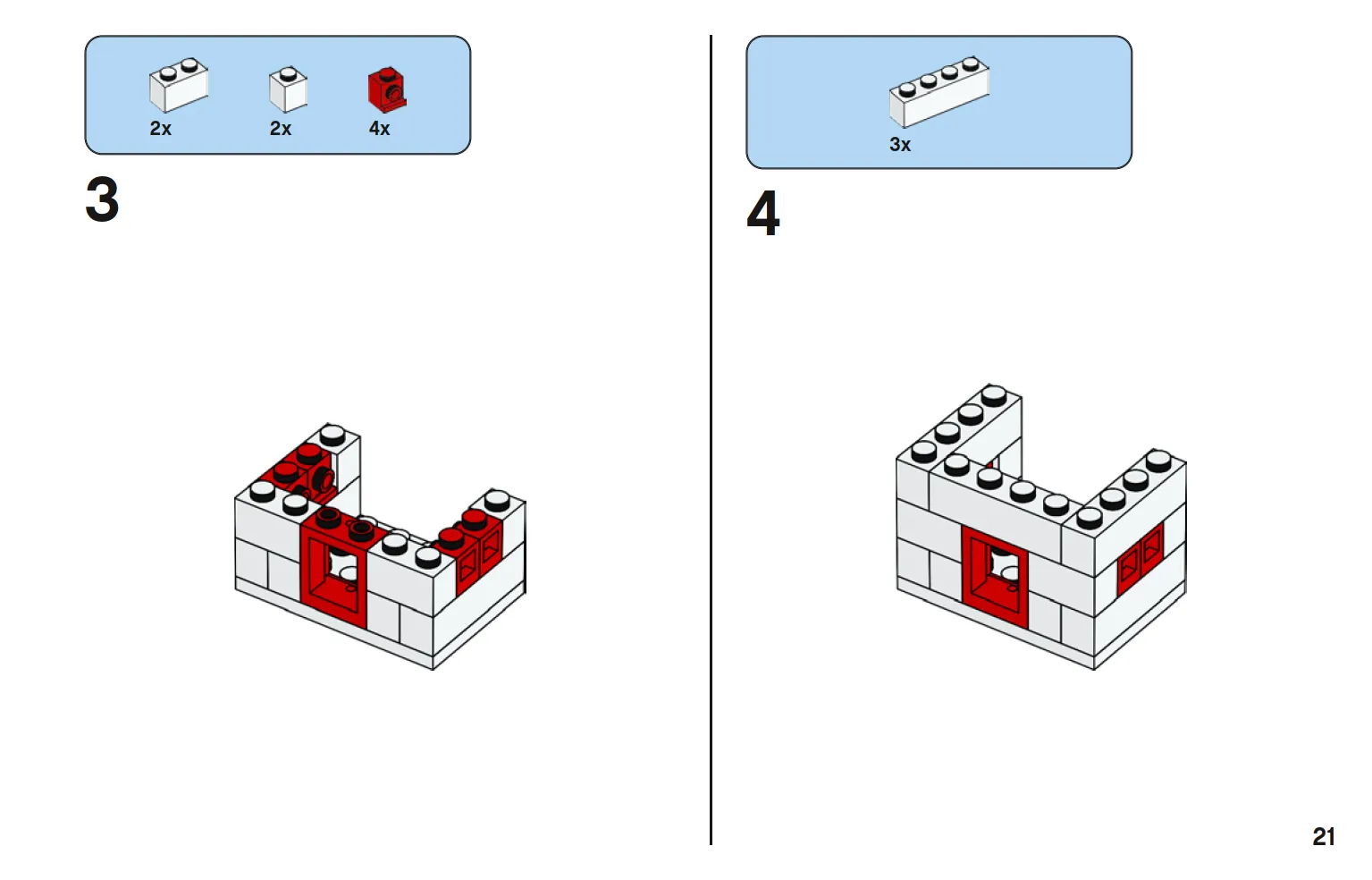 2x 2x 4x

3

3x

4

21