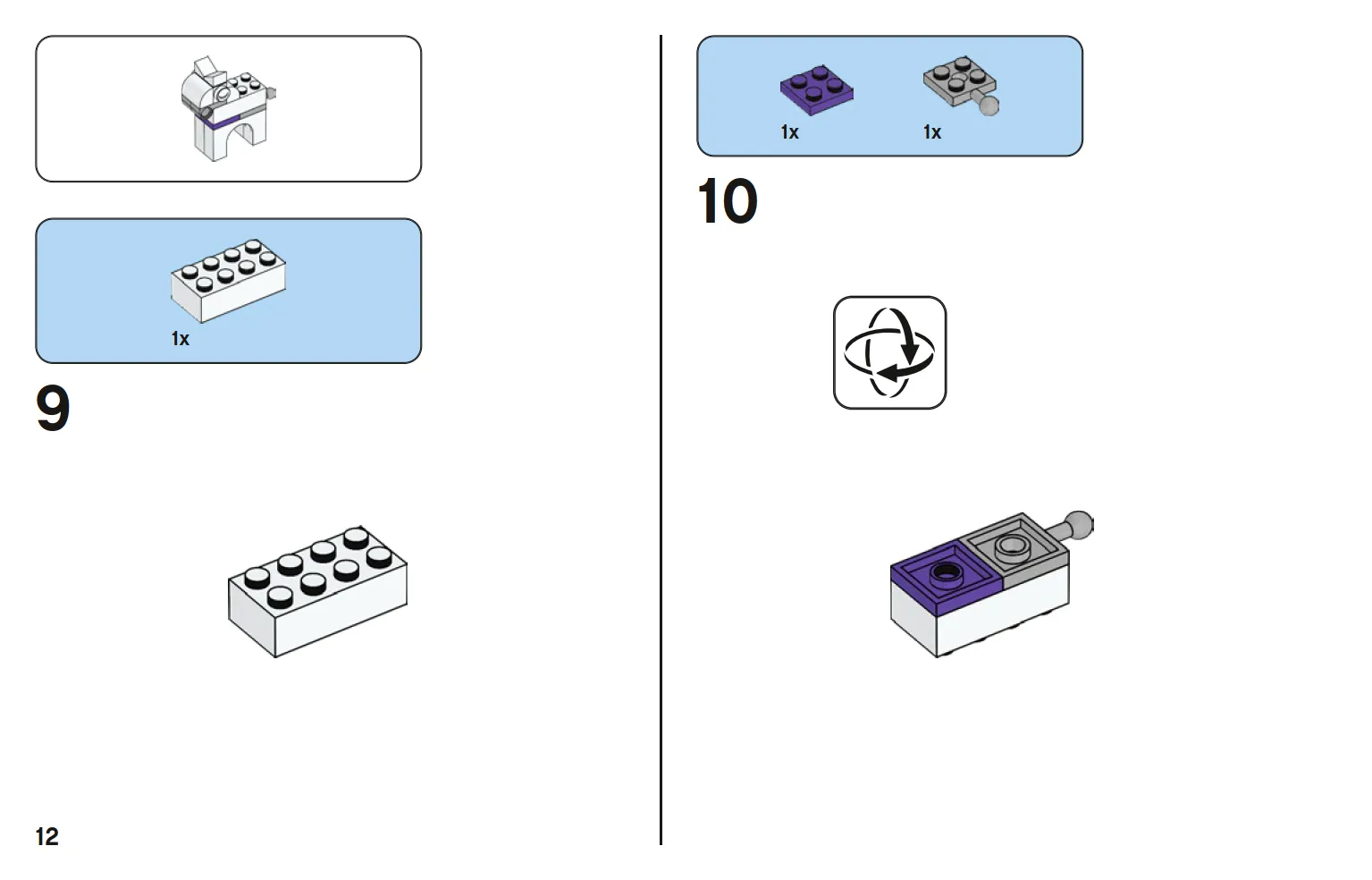 1x

9

12

1x

1x

10