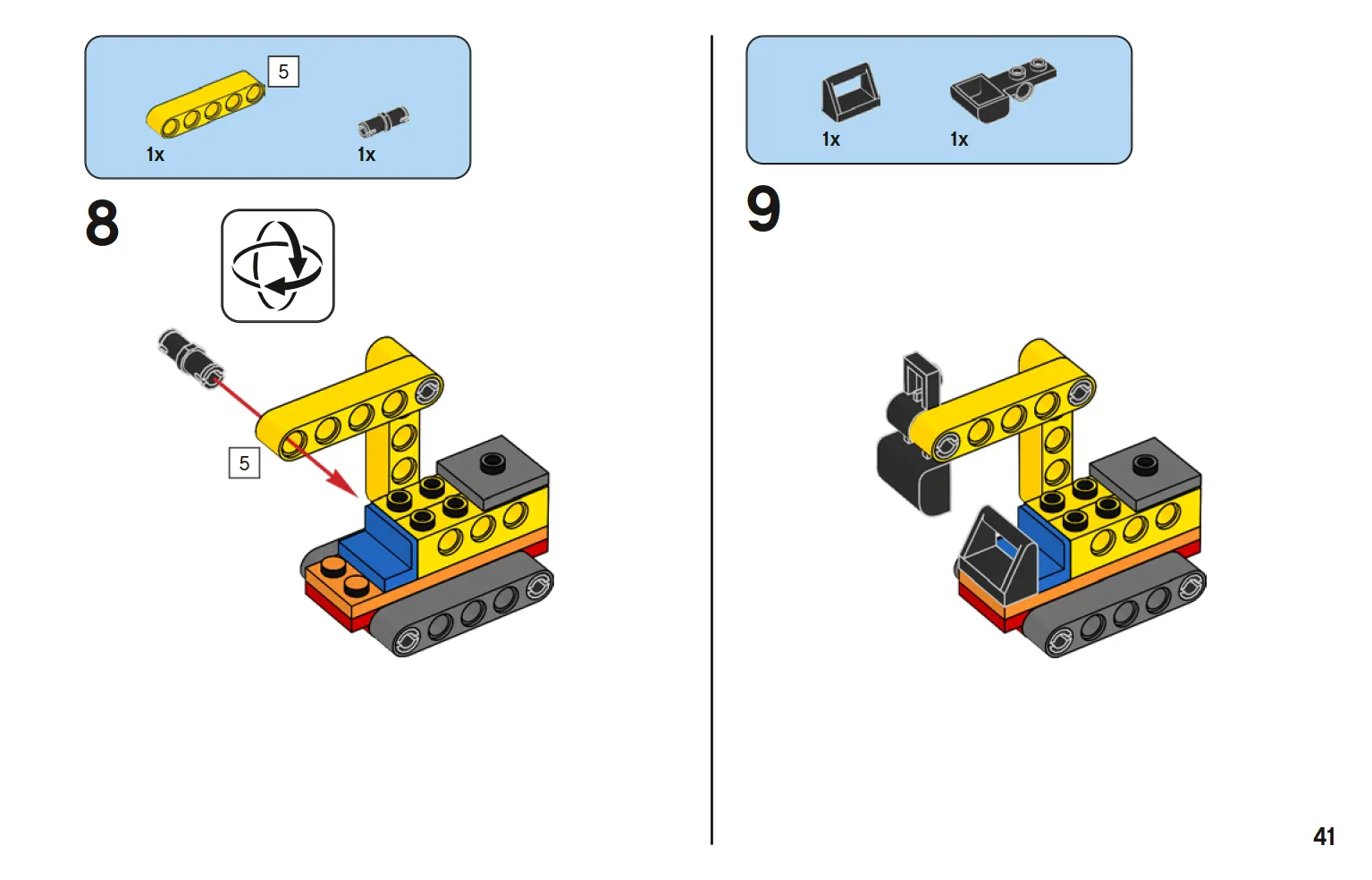 5

1x

1x

8

5

1x

1x

9

41