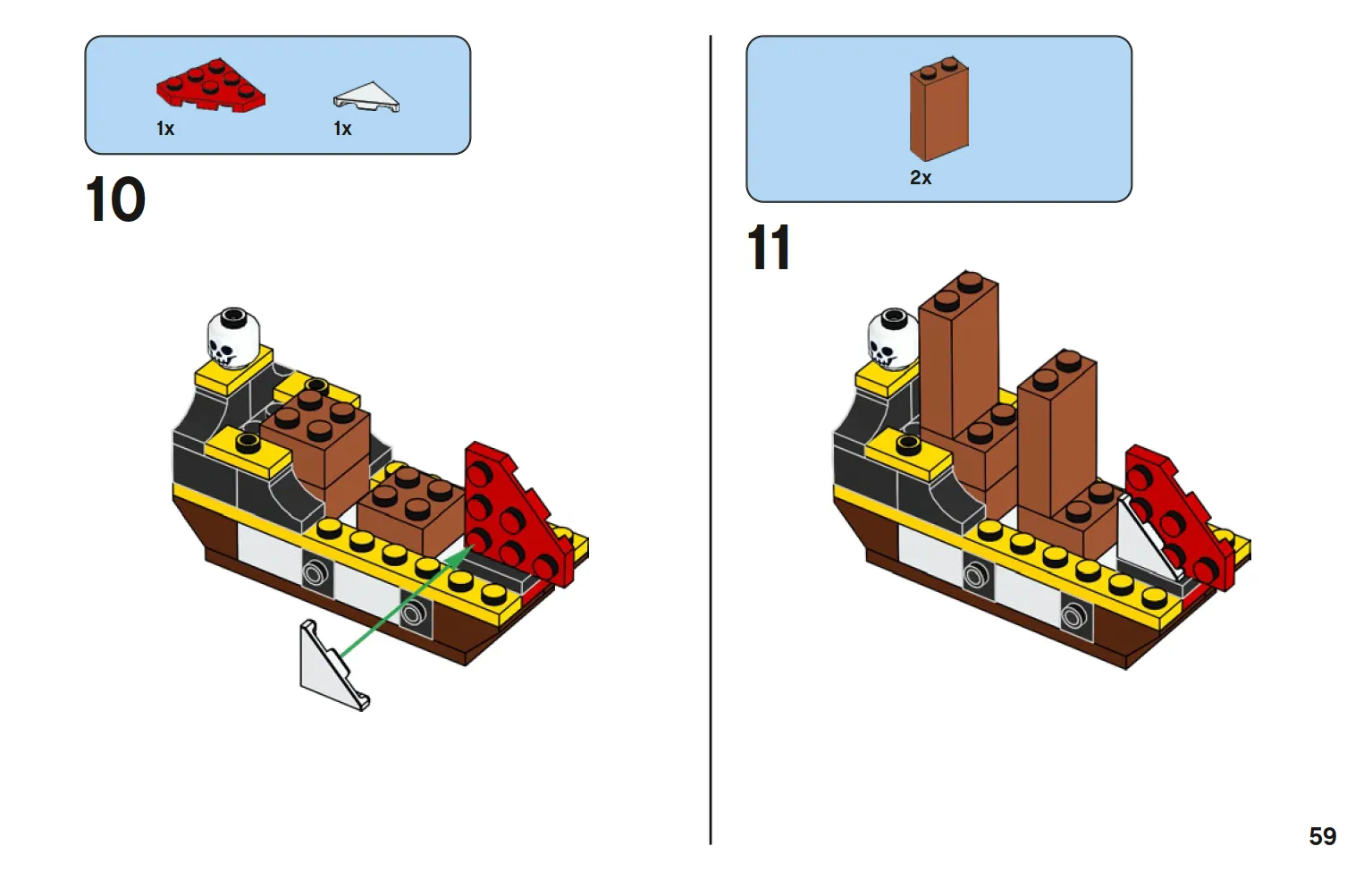 1x
1x

10

2x

11

59