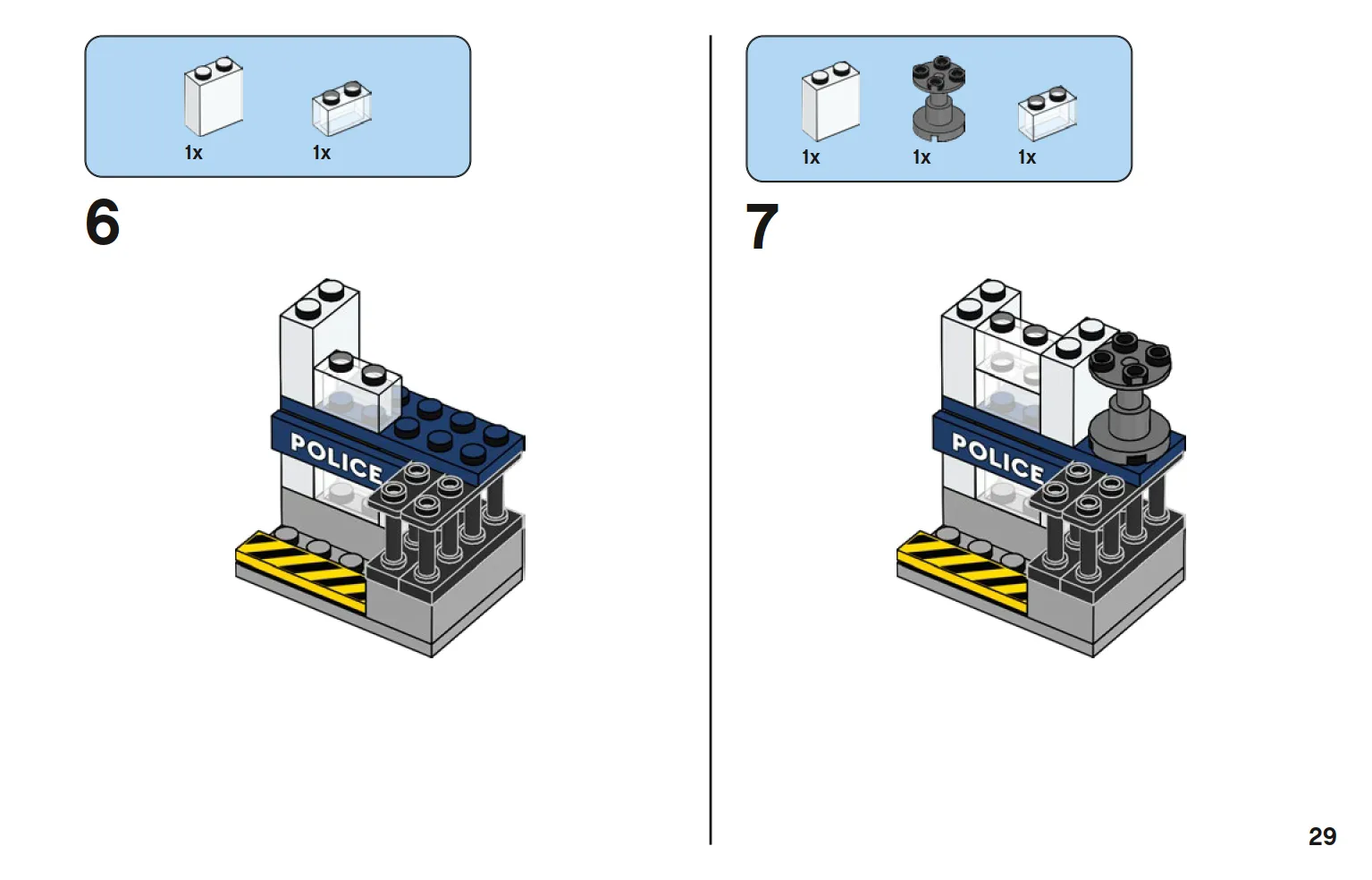 1x 1x

6

POLICE

1x 1x 1x

7

POLICE

29