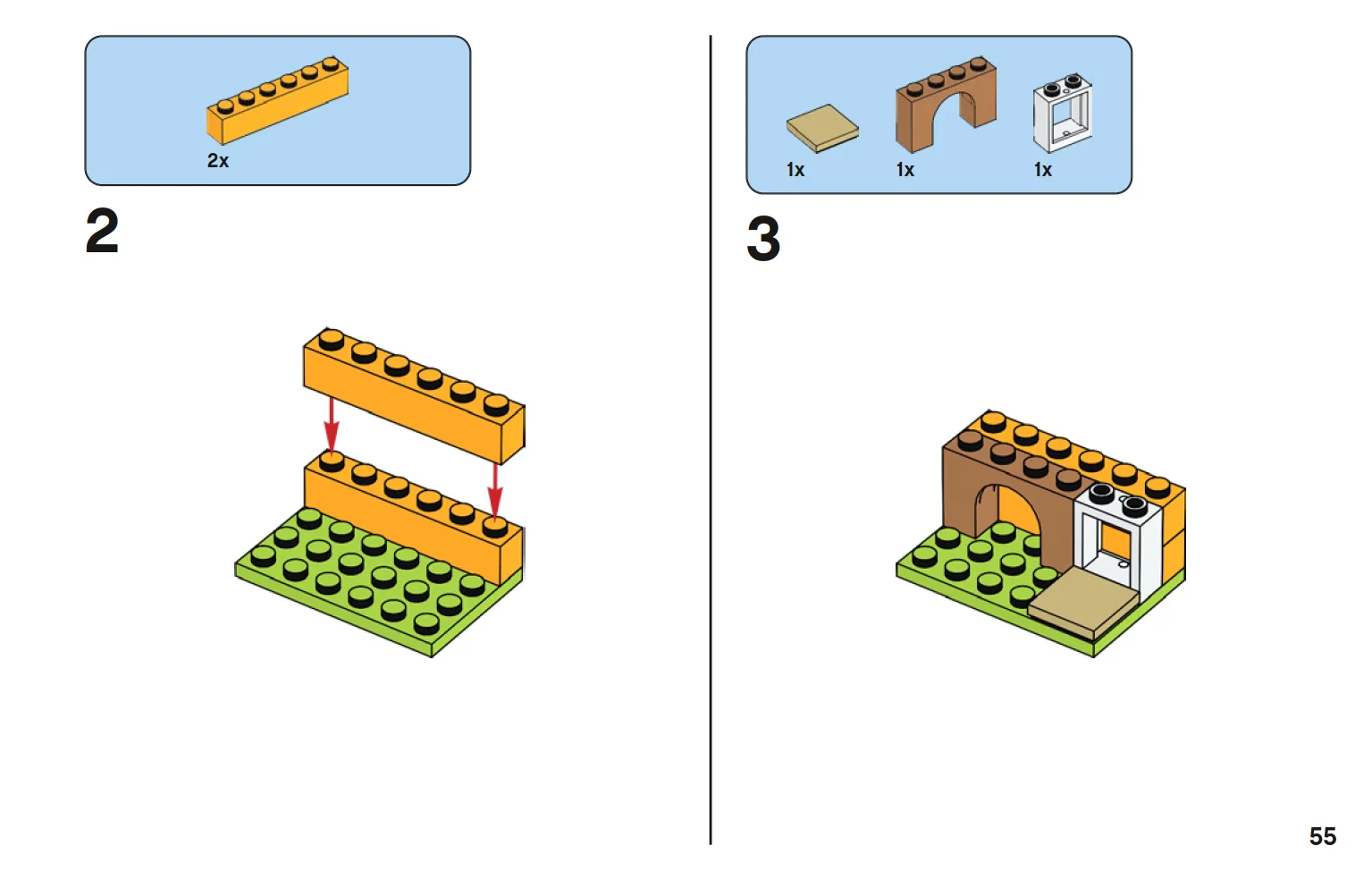 2x

2

1x 1x 1x

3

55