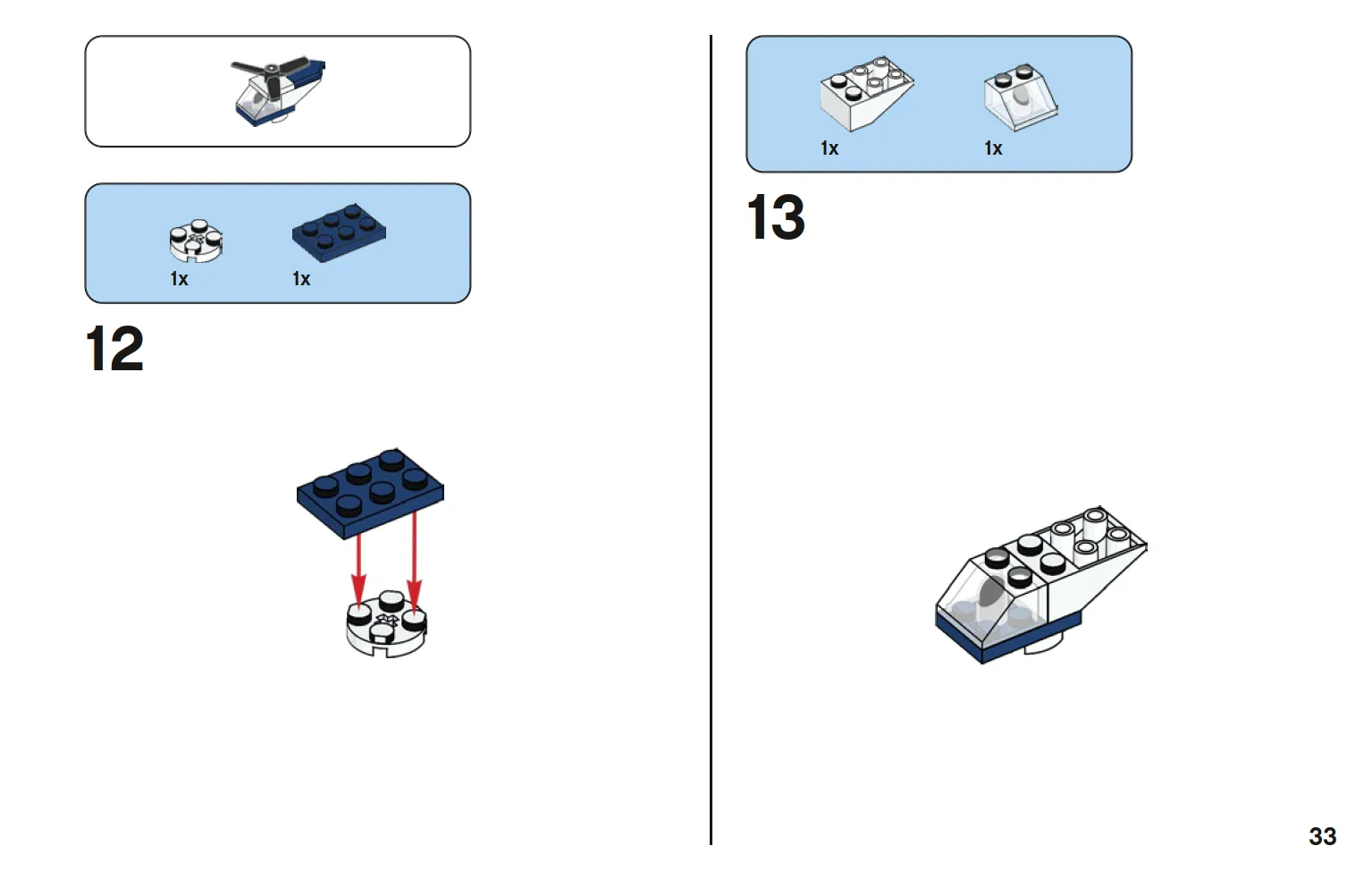 1x 1x

12

1x 1x

13

33