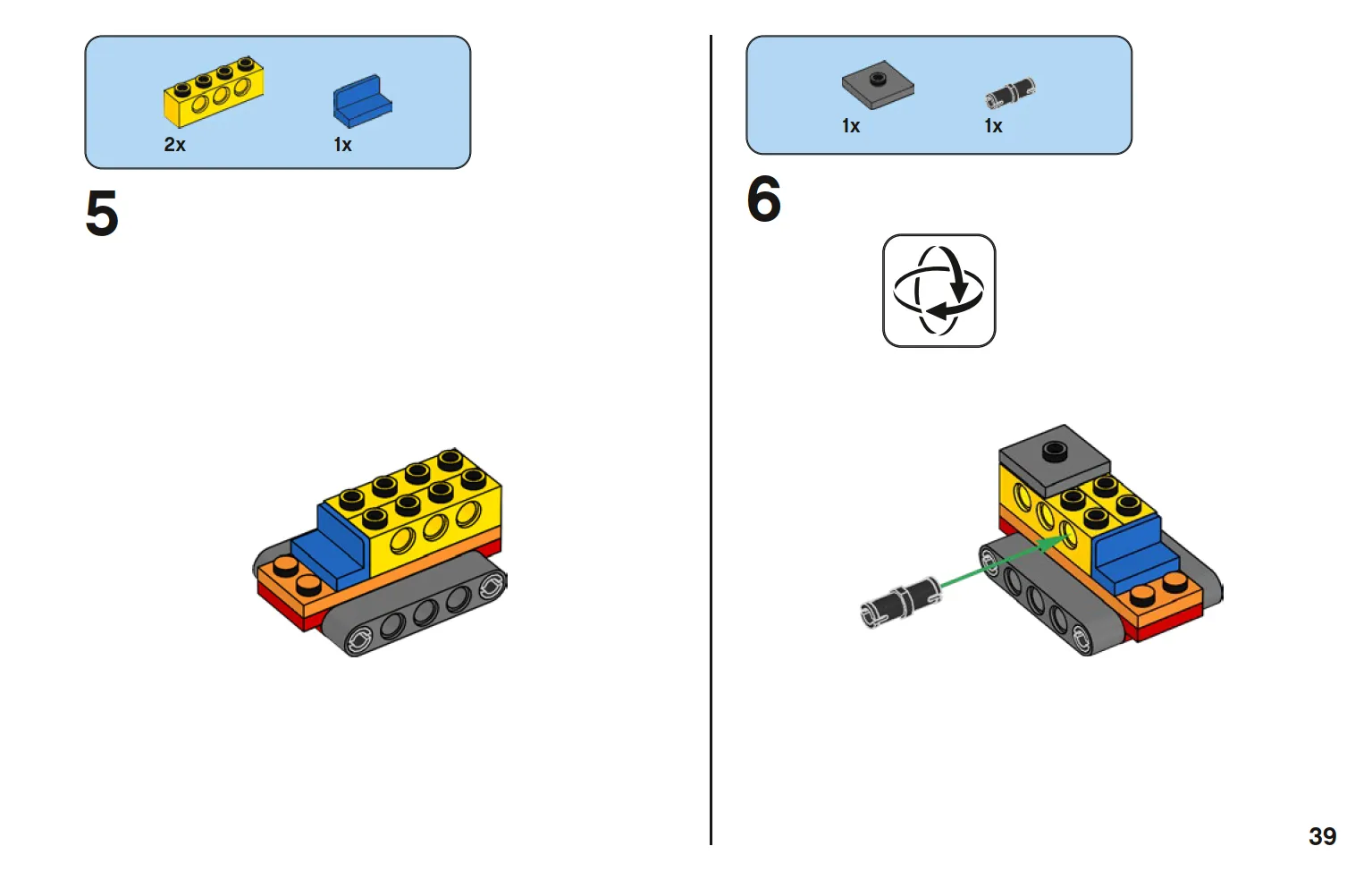 2x 1x

5

1x 1x

6

39