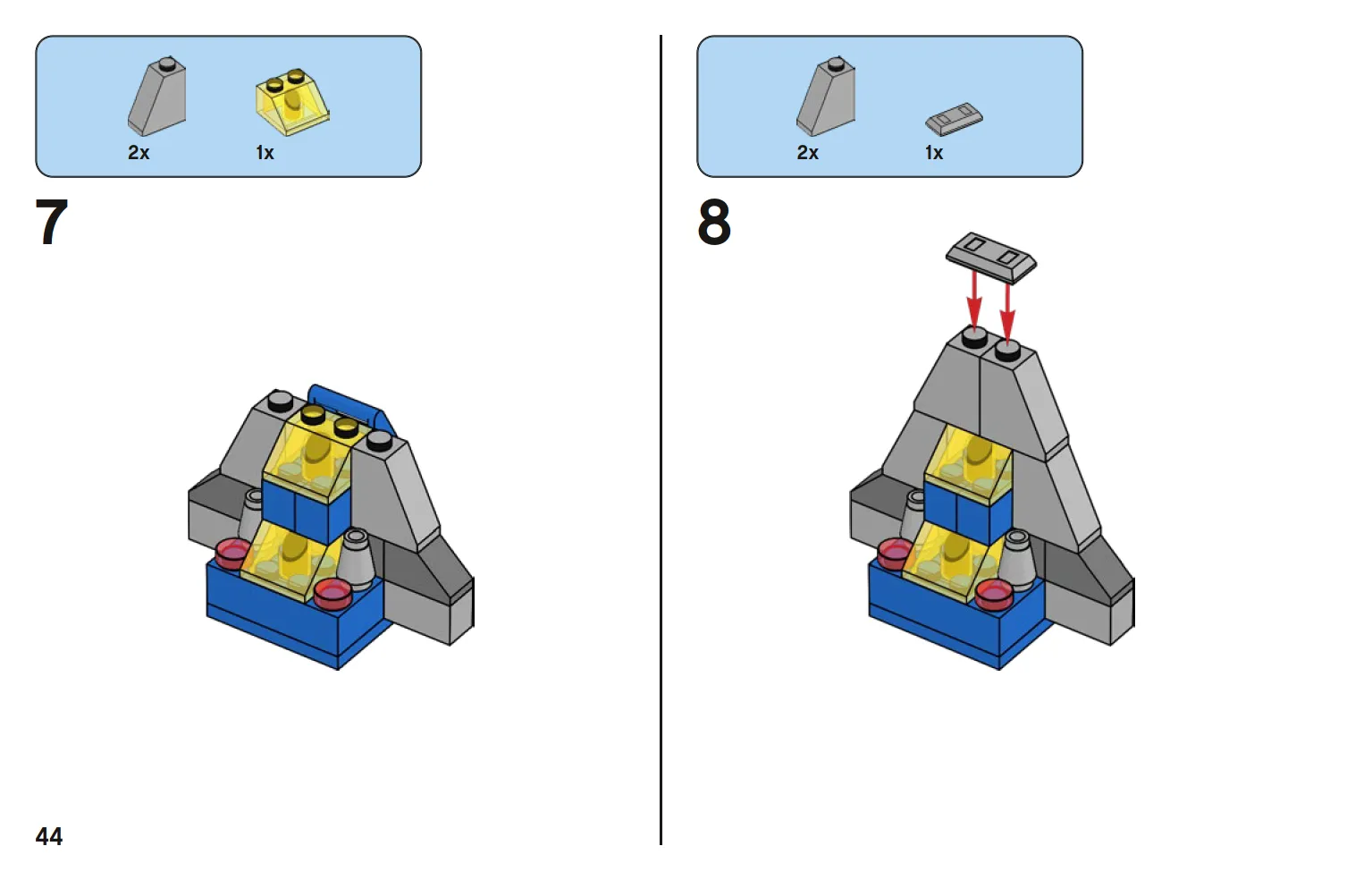 2x 1x

7

44

2x 1x

8