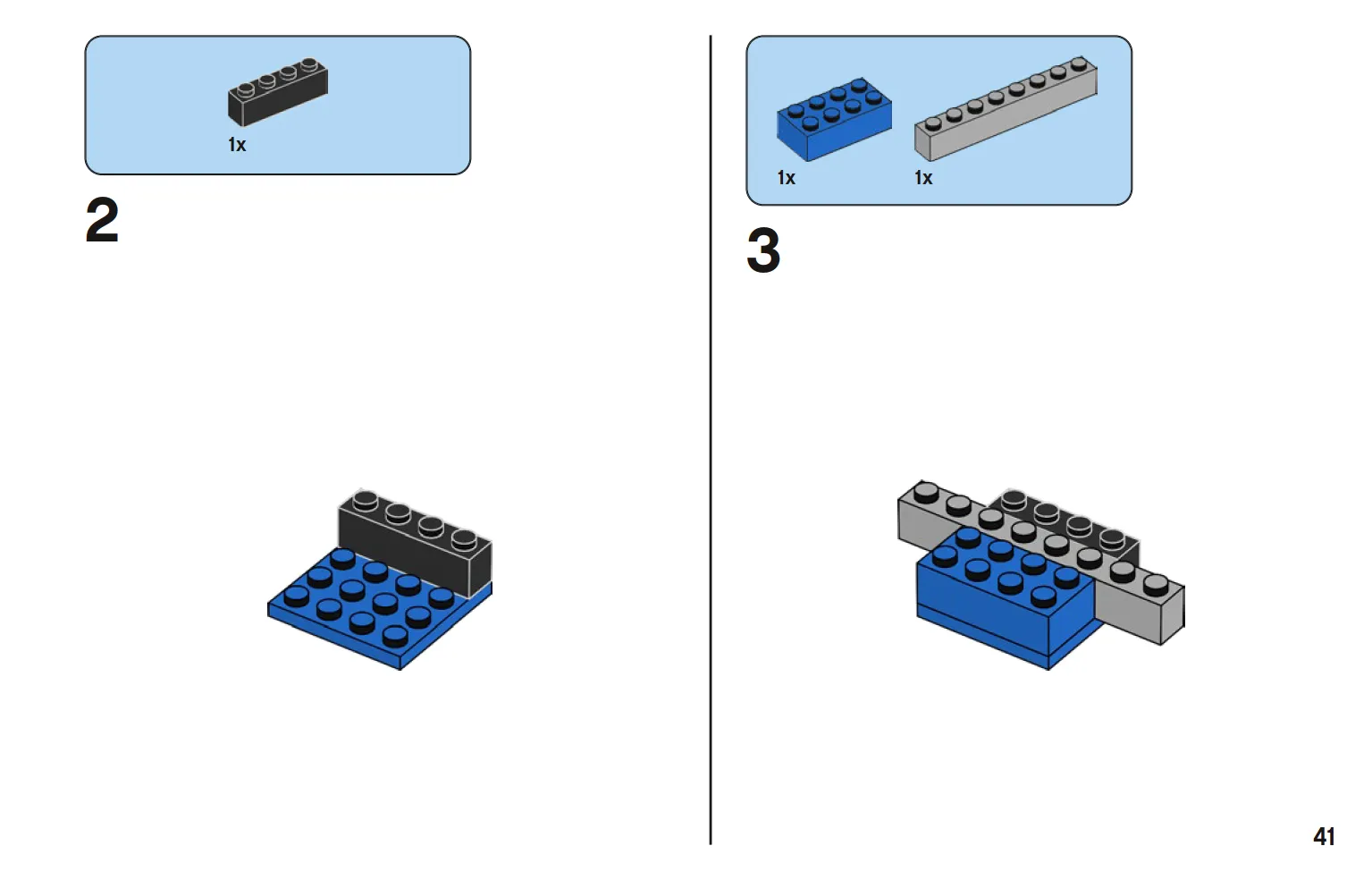 1x

2

1x 1x

3

41