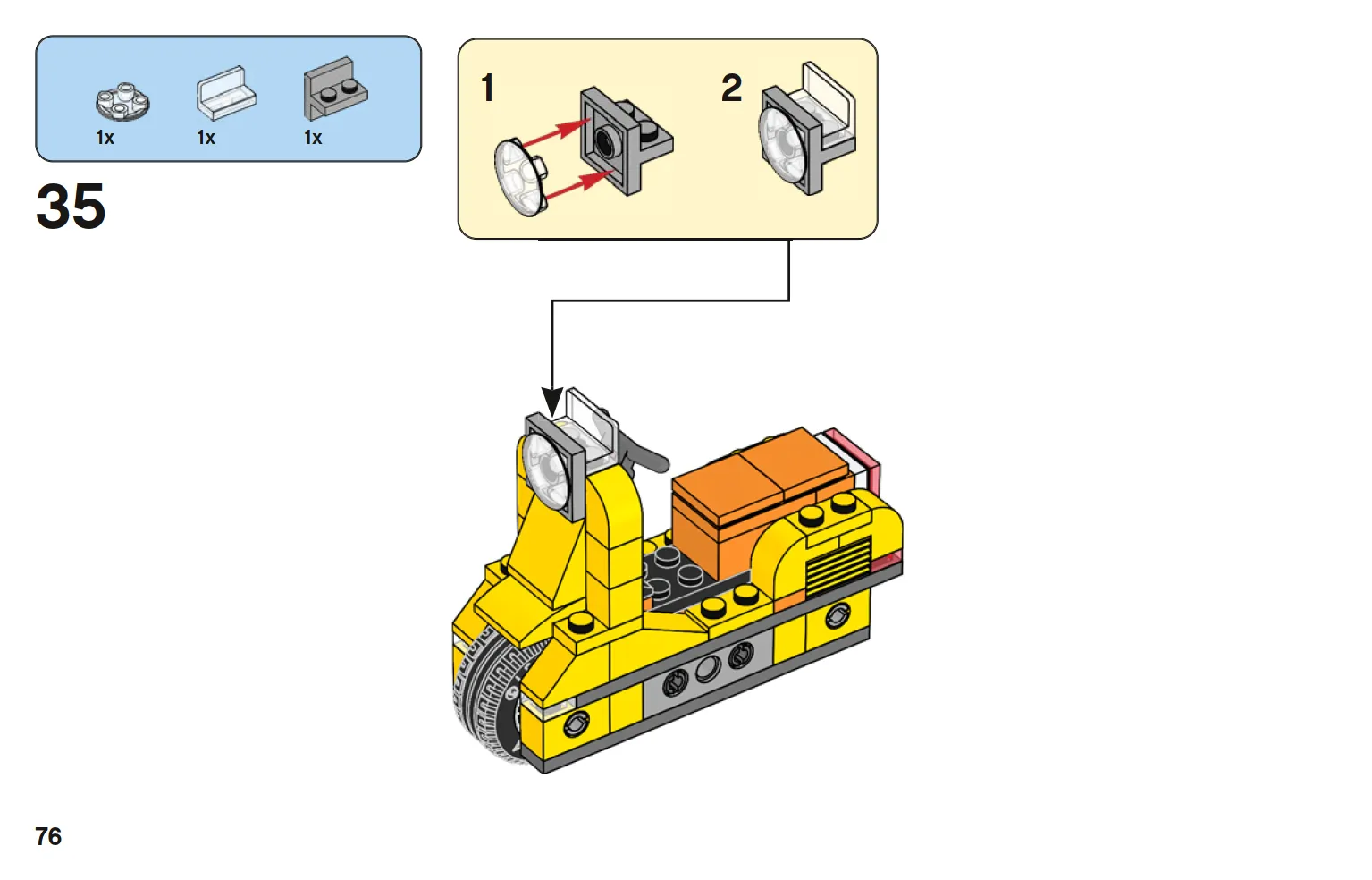 1x 1x 1x

35

1

2

76