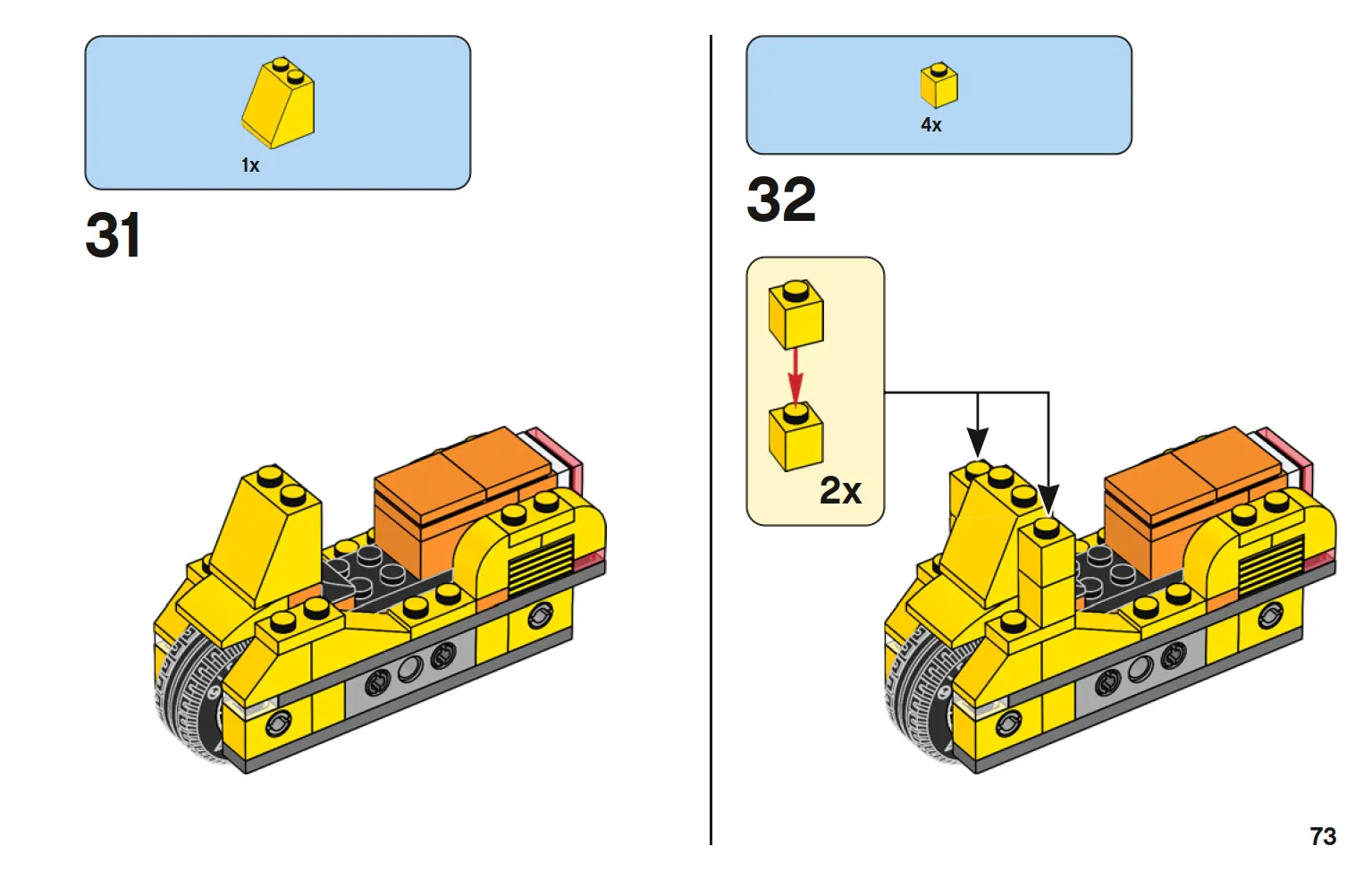 1x

31

4x

32

2x

73