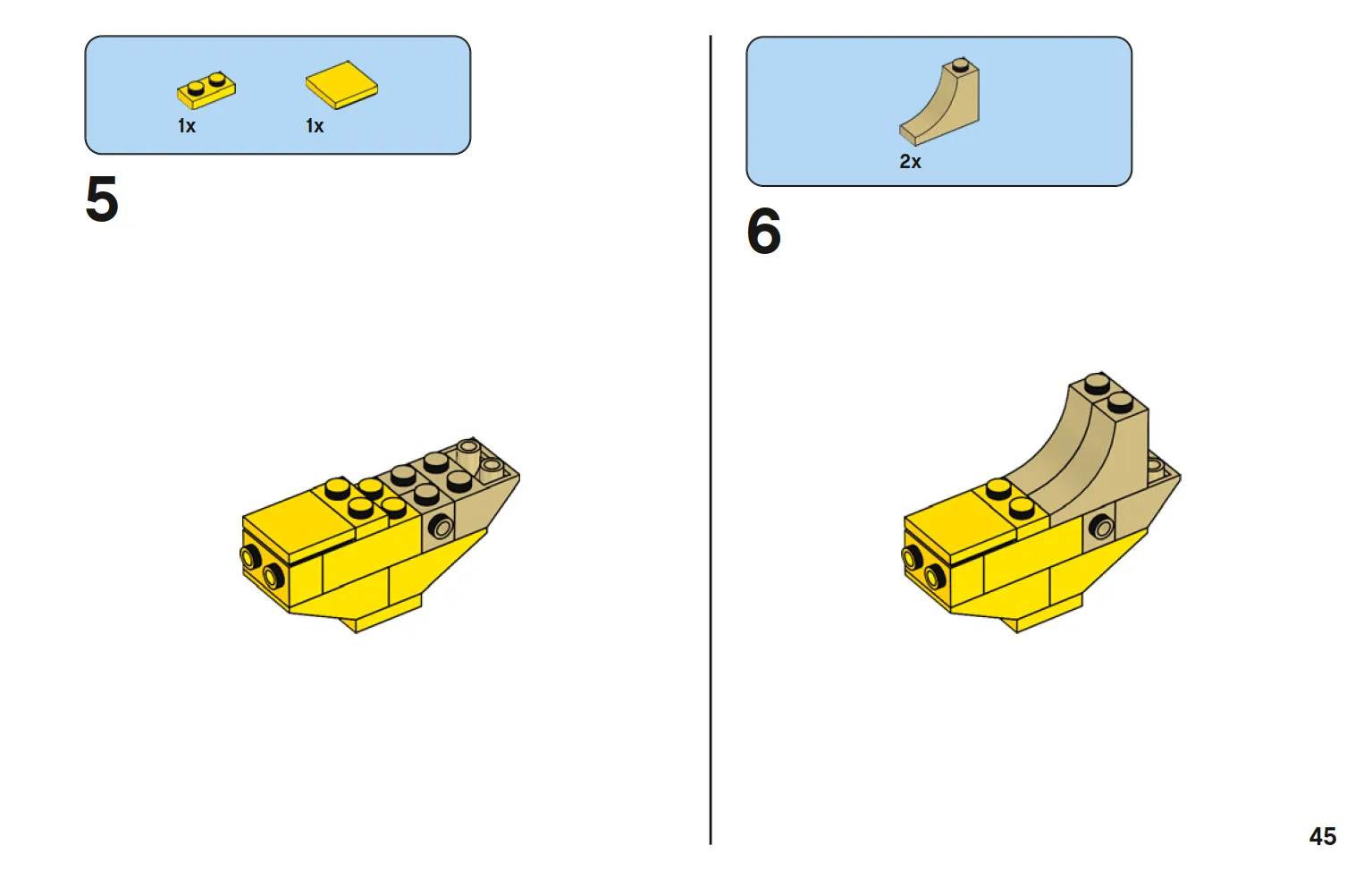 1x
1x

5

2x

6

45